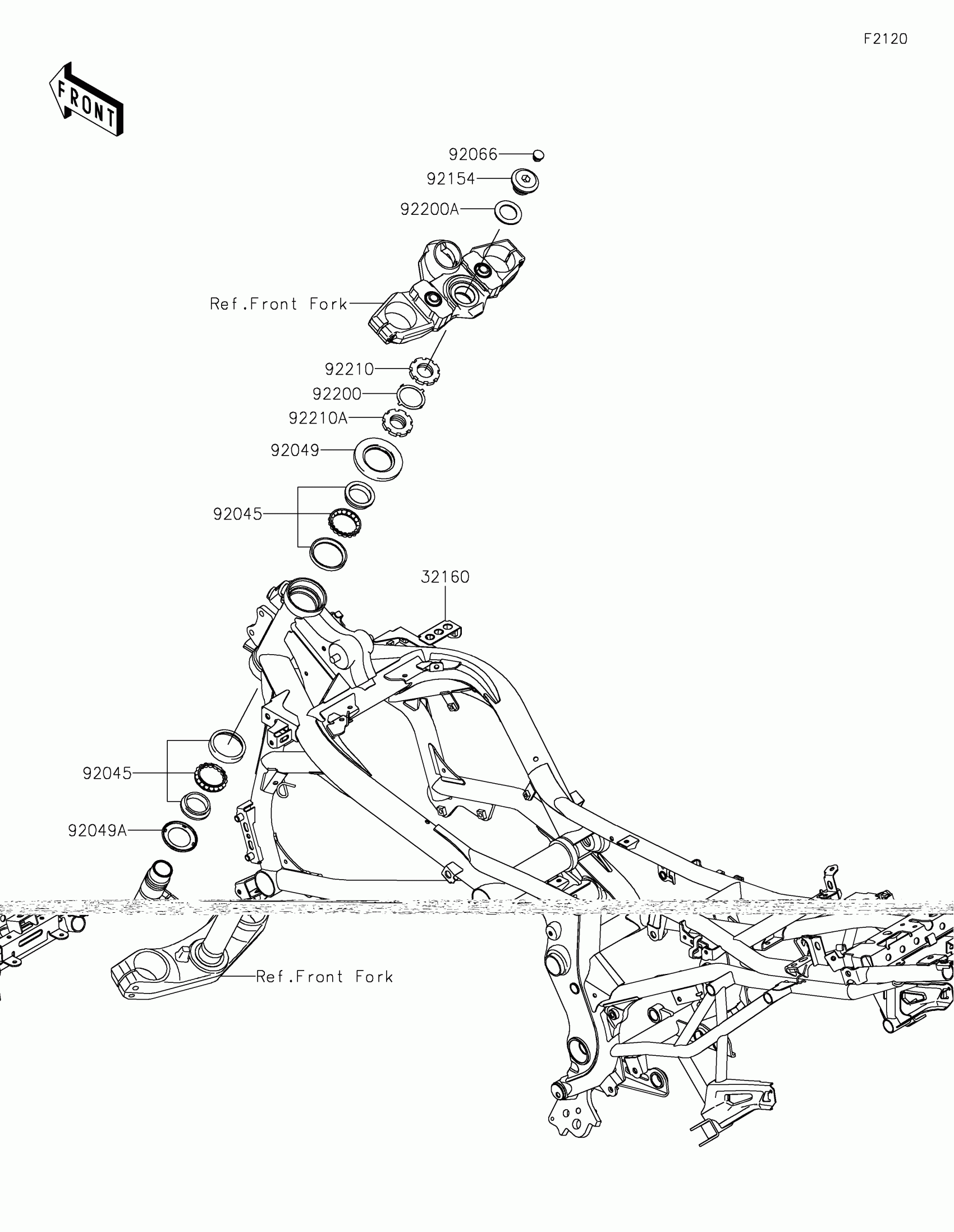 F2120

FRONT

92066
92154
92200A
Ref.Front Fork
92210
92200
92210A
92049
92045
32160
92045
92049A
Ref.Front Fork