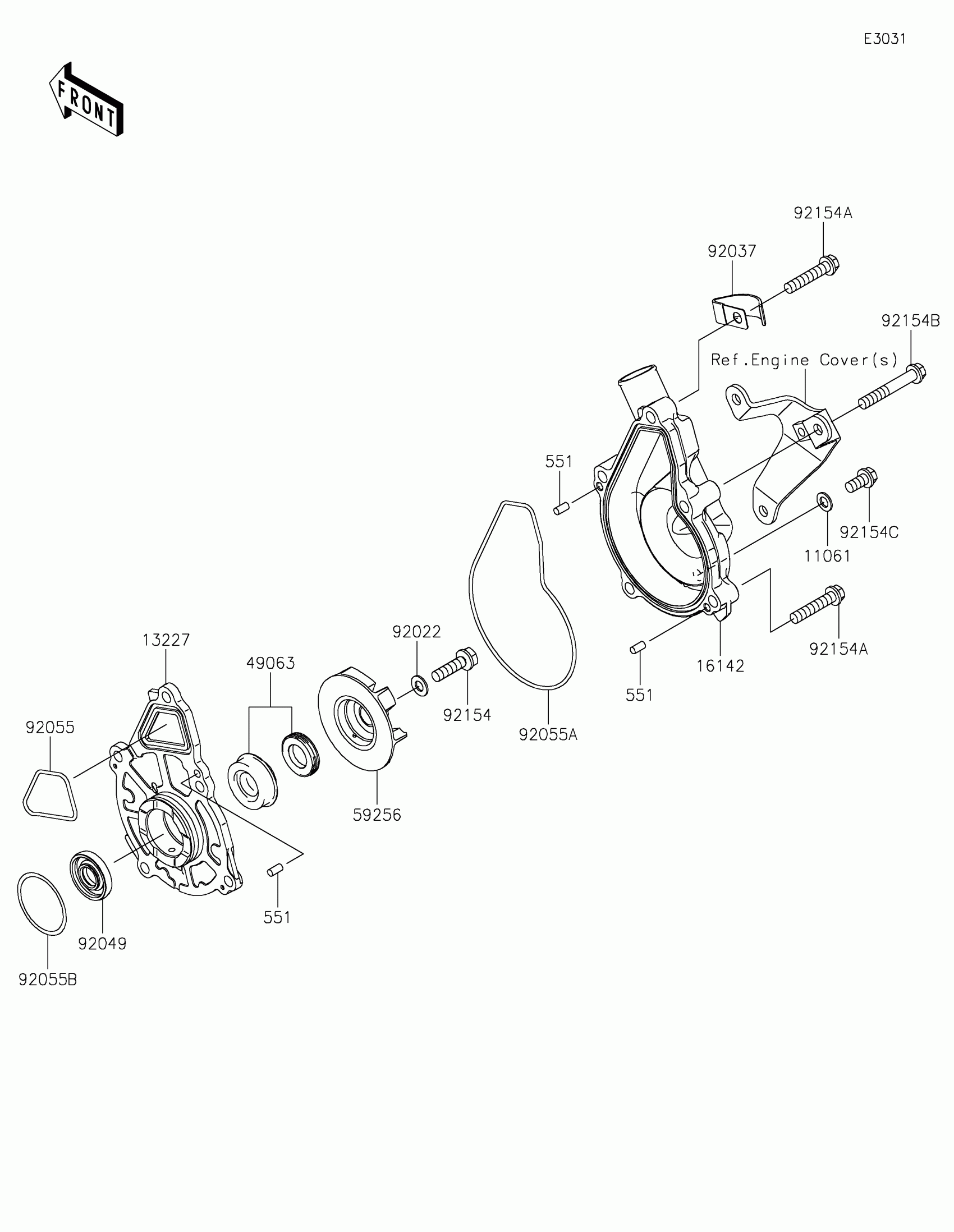 E3031

FRONT

92154A
92037
92154B
Ref.Engine Cover(s)
551
92154C
11061
92154A
16142
551
92022
92154
92055A
13227
49063
92055
59256
551
92049
92055B