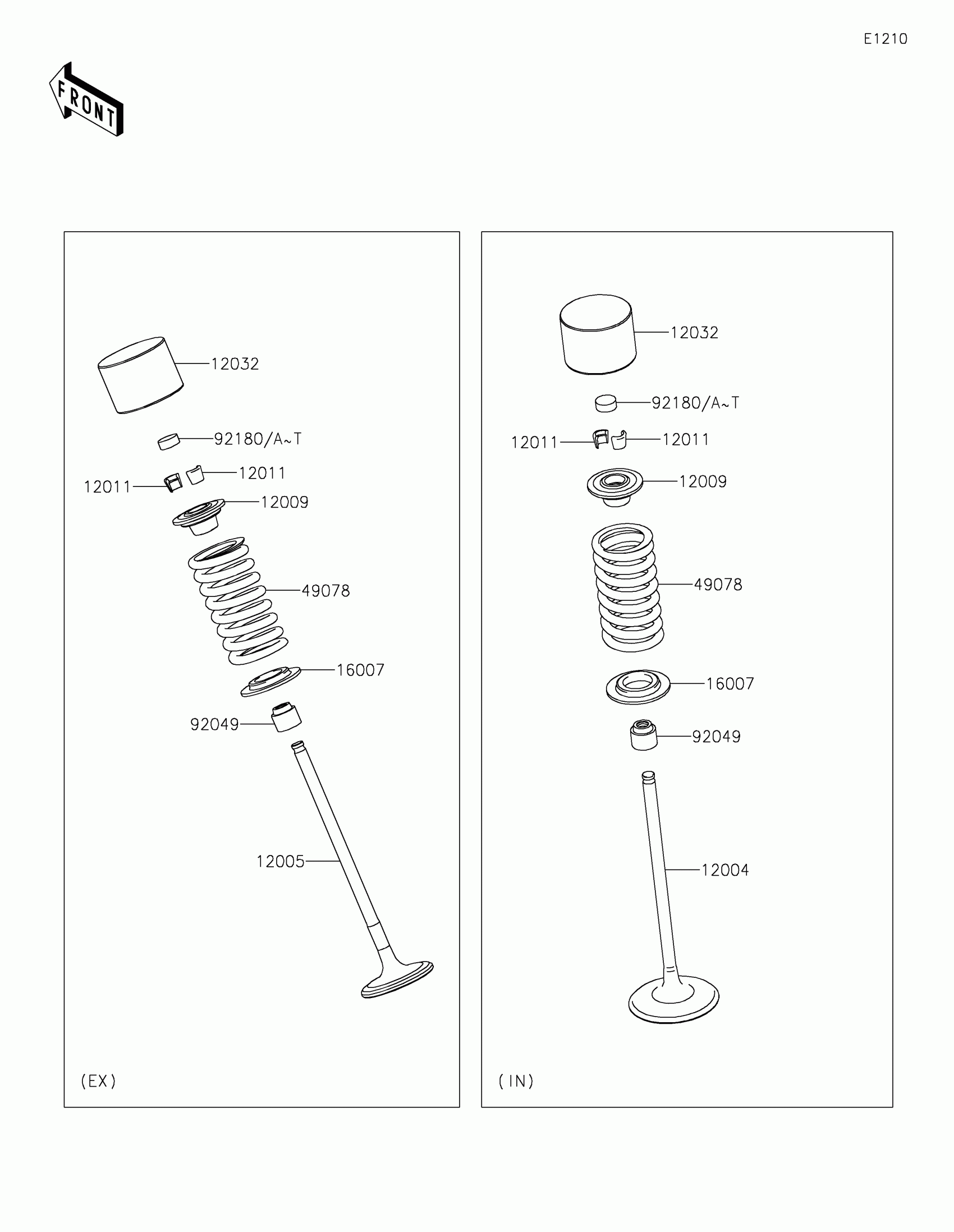 E1210

FRONT

12032
92180/A~T
12011
12011
12009
49078
16007
92049
12005
(EX)

12032
92180/A~T
12011
12011
12009
49078
16007
92049
12004
(IN)