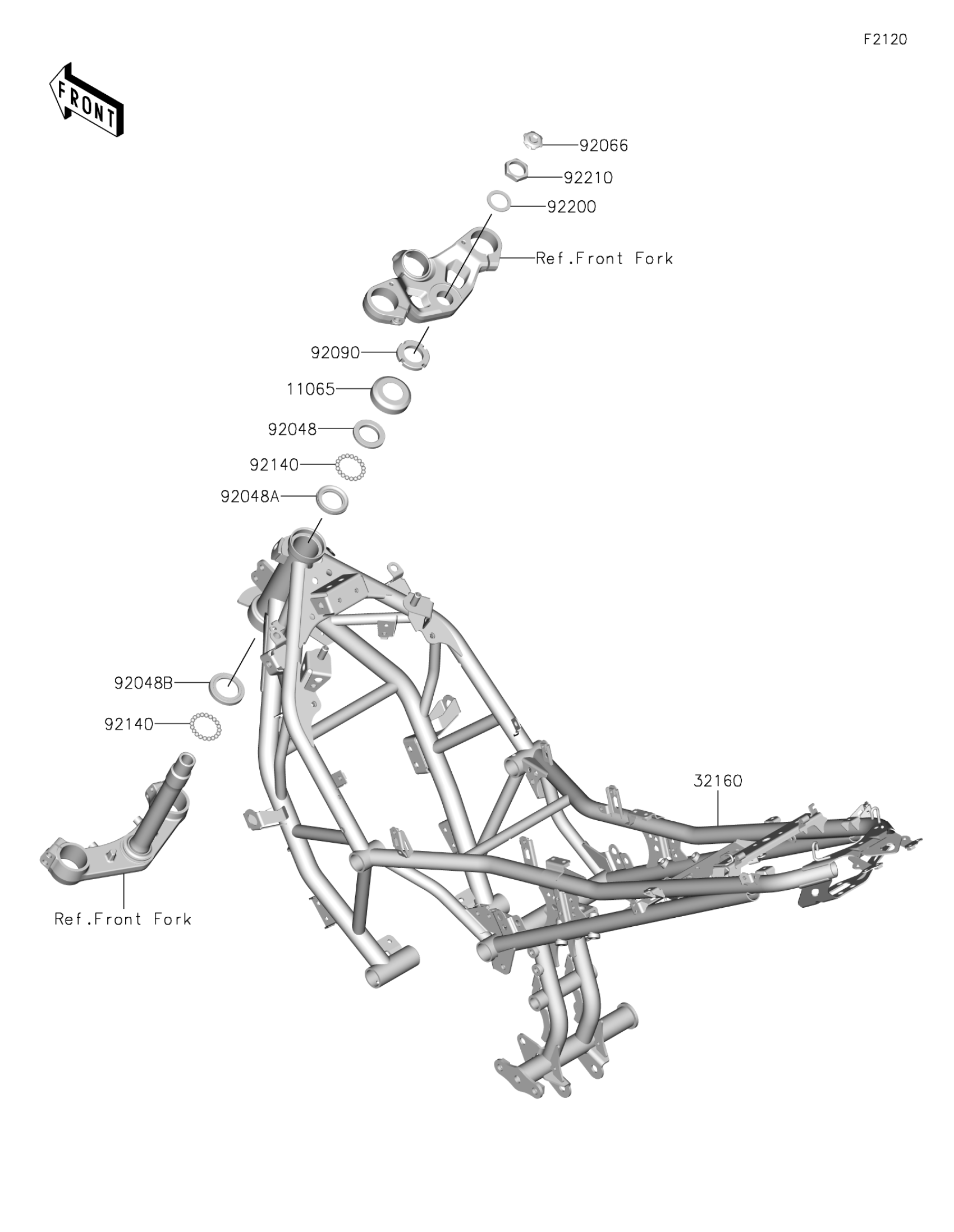 F2120

FRONT

92066

92210

92200

Ref.Front Fork

92090

11065

92048

92140

92048A

92048B

92140

32160

Ref.Front Fork