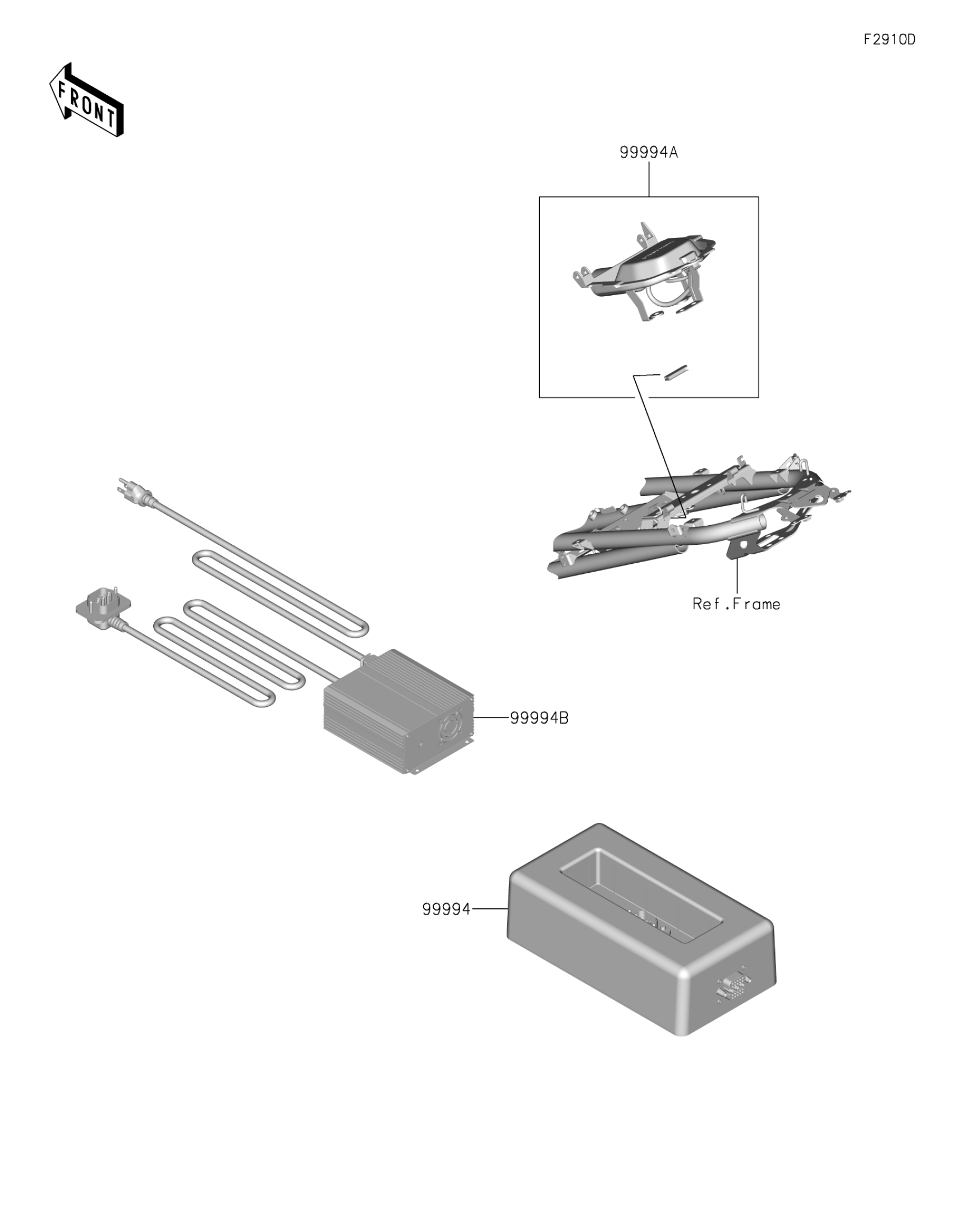 F2910D

FRONT

99994A

Ref.Frame

99994B

99994