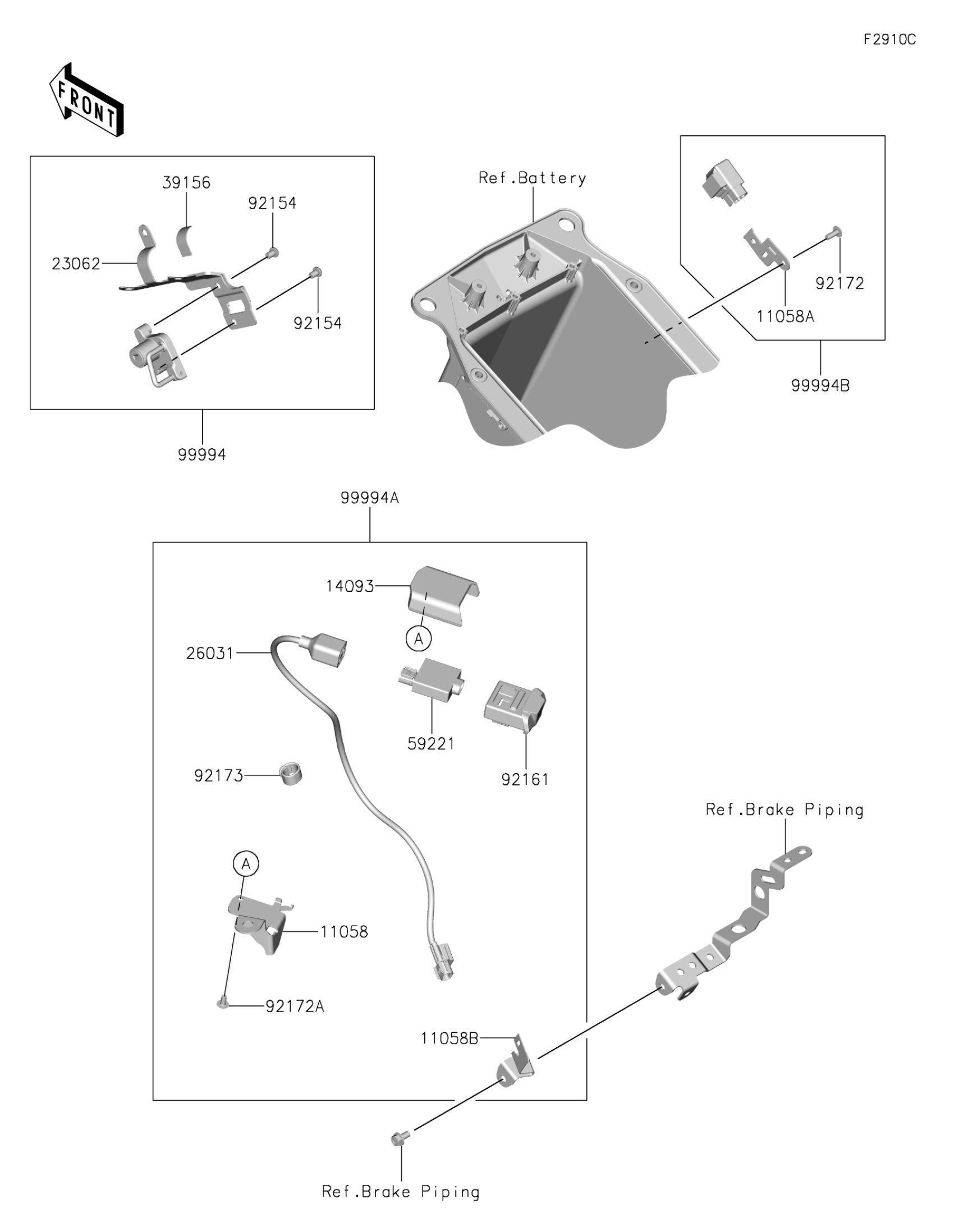 F2910C

FRONT

39156
92154
23062
92154
99994

Ref.Battery

92172
11058A
99994B

99994A
14093
A
26031
59221
92161
92173
A
11058
92172A
11058B

Ref.Brake Piping

Ref.Brake Piping