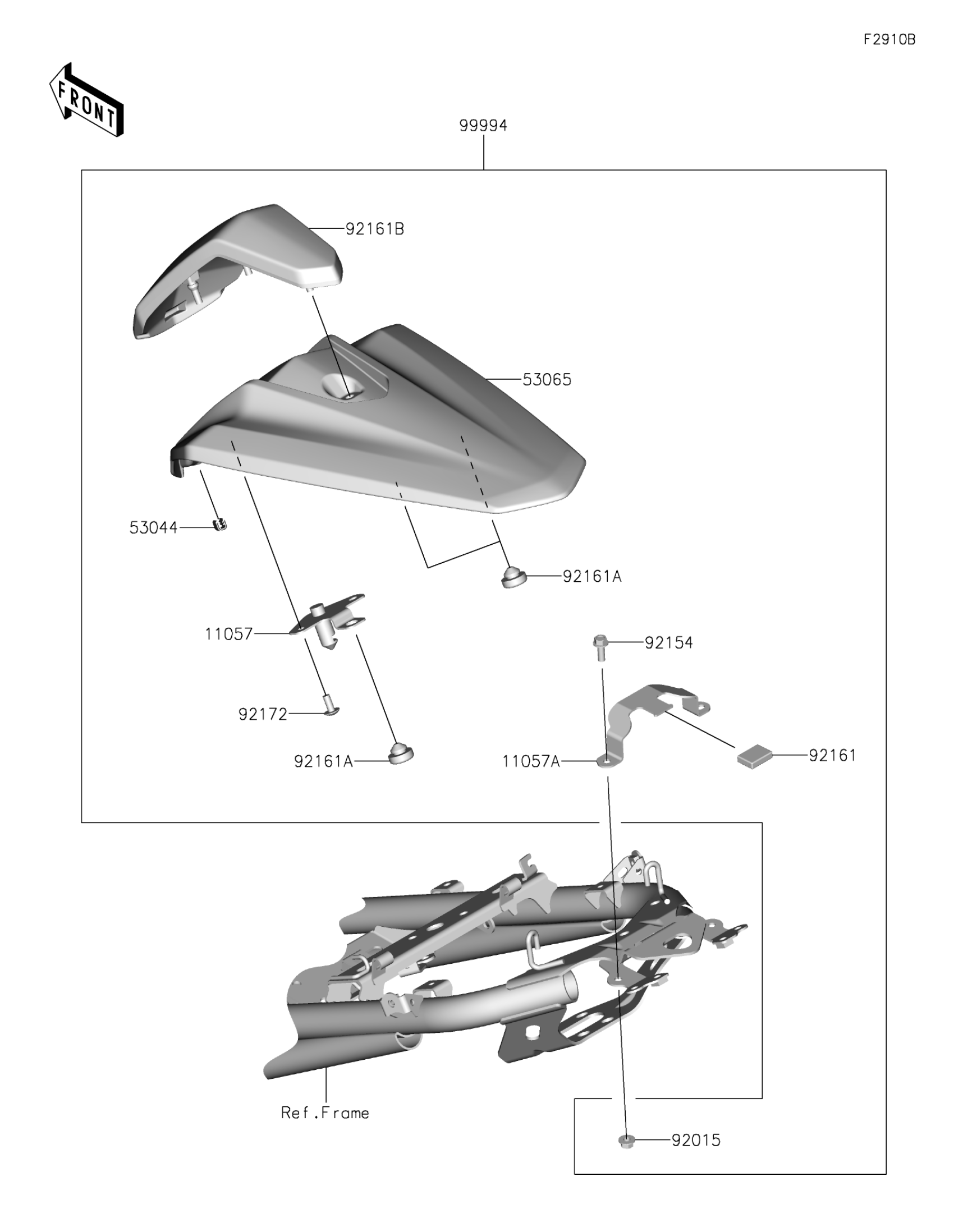 F2910B

FRONT

99994

92161B

53065

53044

92161A

11057

92154

92172

92161A

11057A

92161

Ref.Frame

92015