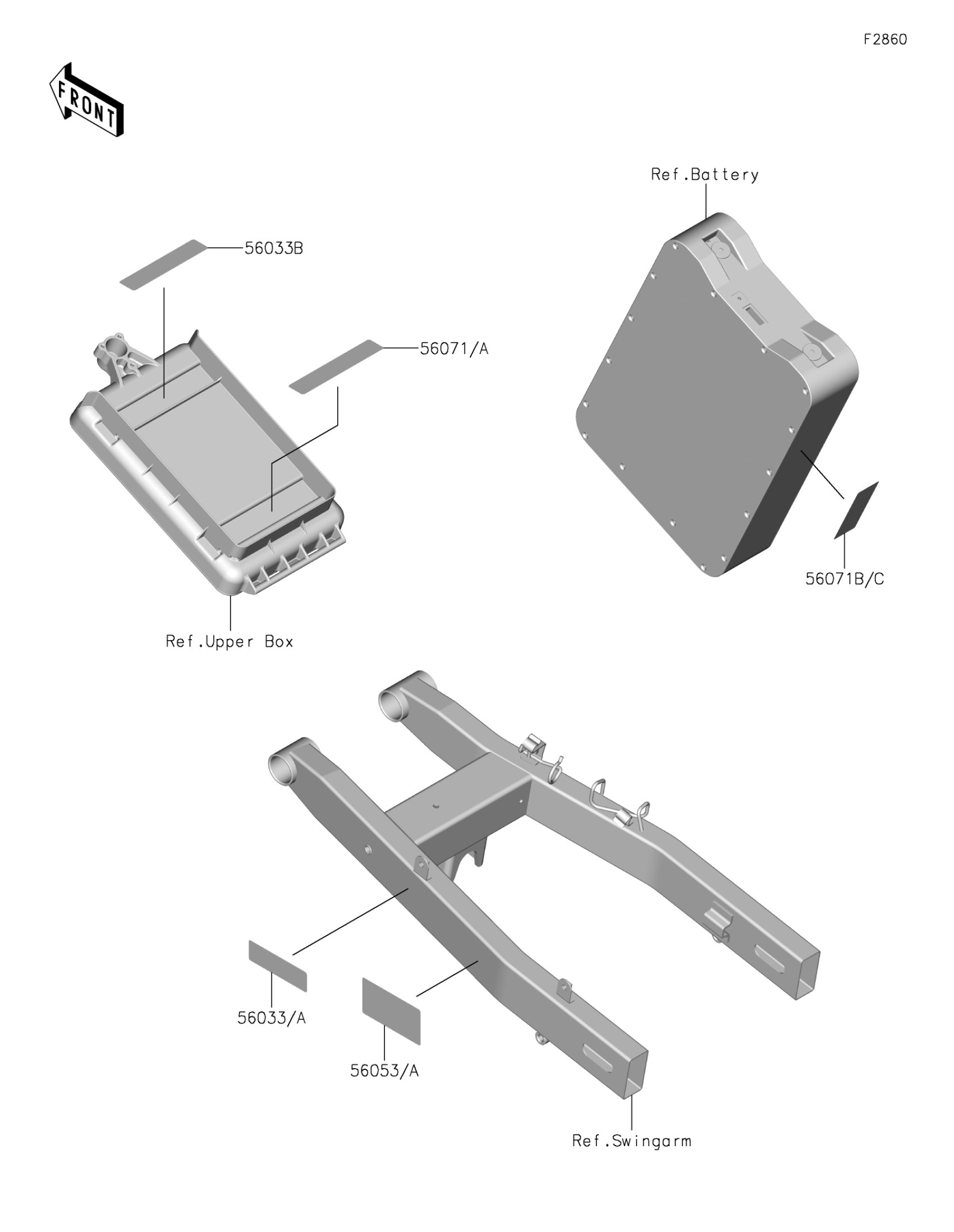 F2860

FRONT

Ref.Battery

56033B

56071/A

56071B/C

Ref.Upper Box

56033/A

56053/A

Ref.Swingarm