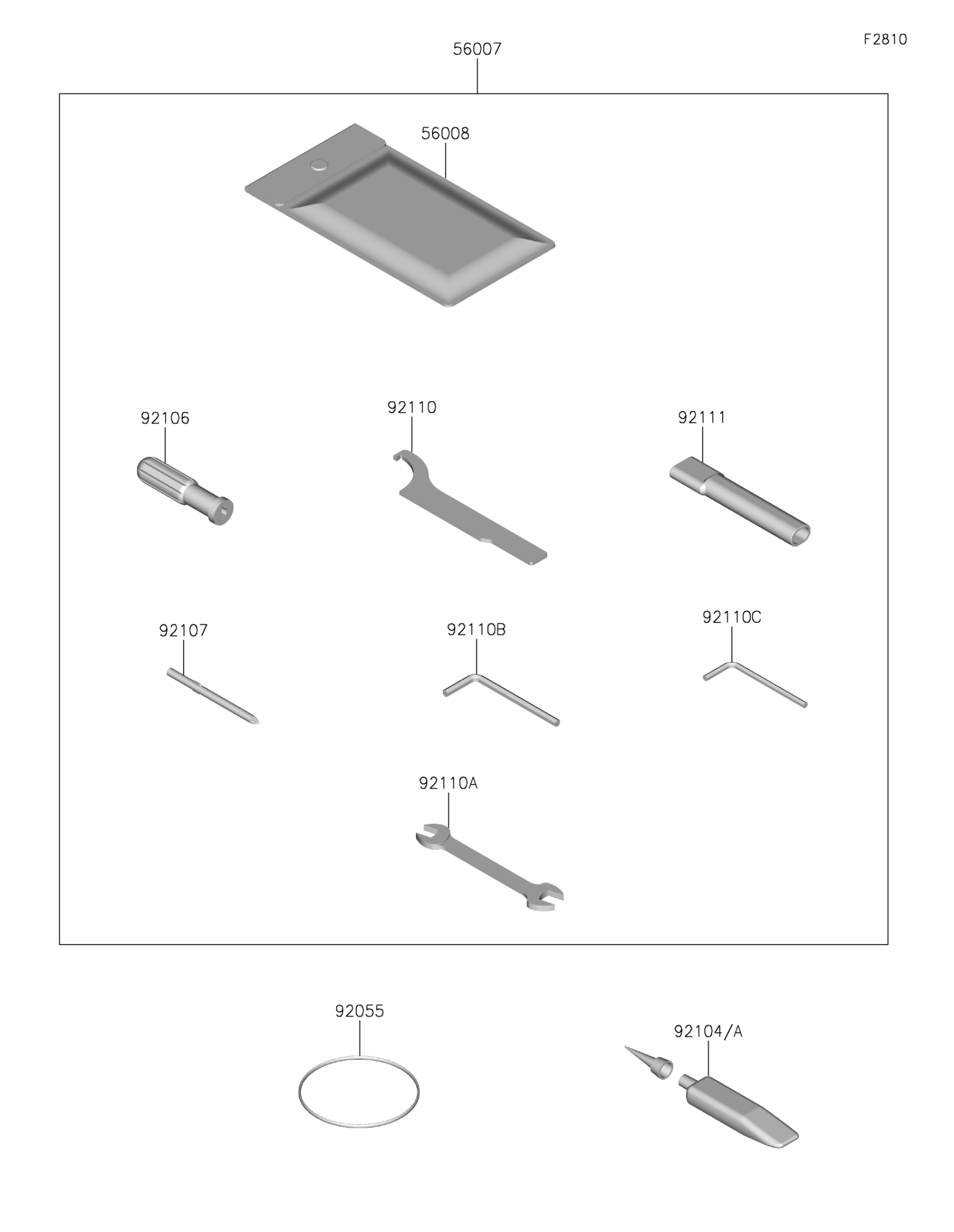 F2810

56007

56008

92106

92110

92111

92107

92110B

92110C

92110A

92055

92104/A