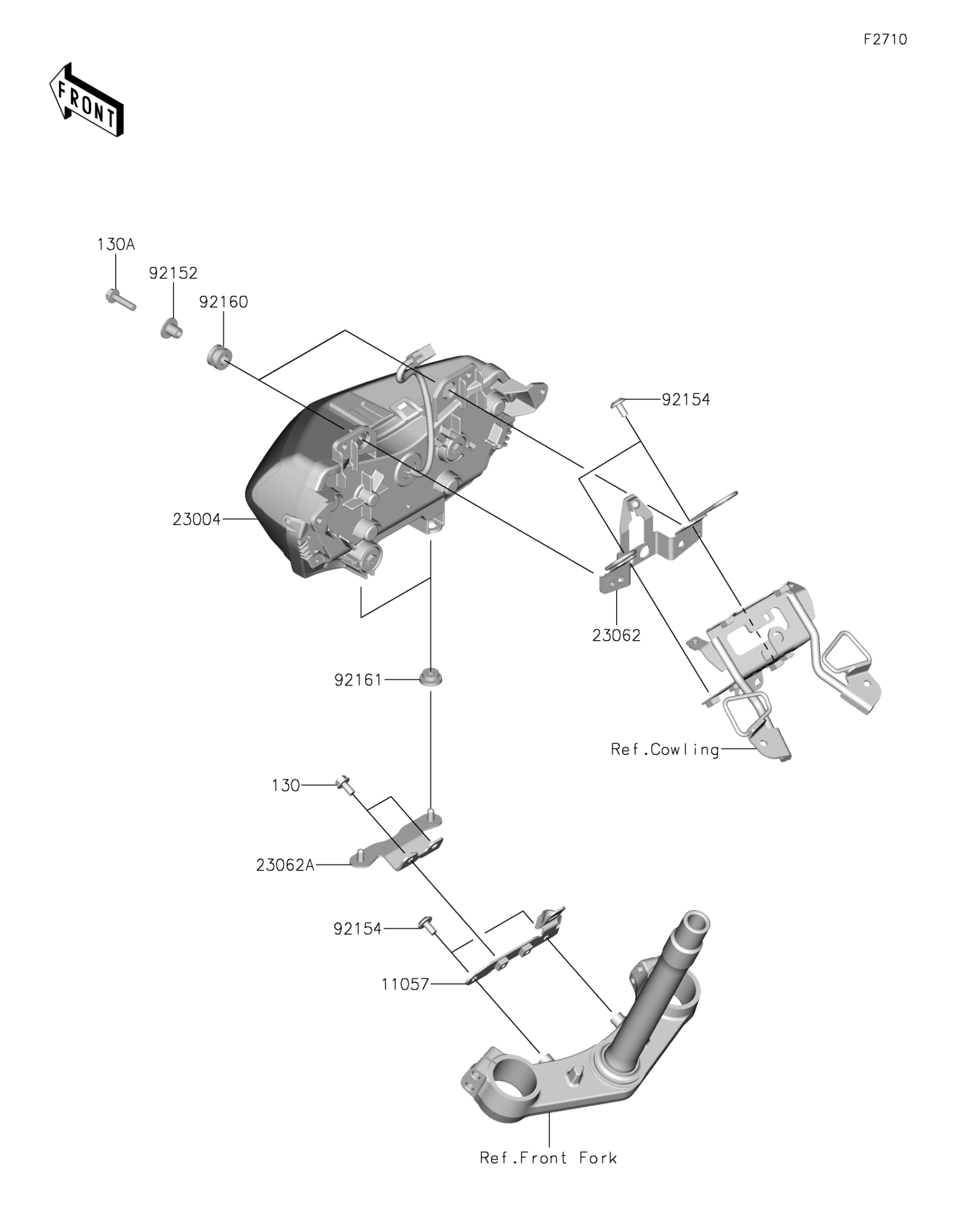 F2710

FRONT

130A

92152

92160

92154

23004

23062

92161

Ref.Cowling

130

23062A

92154

11057

Ref.Front Fork