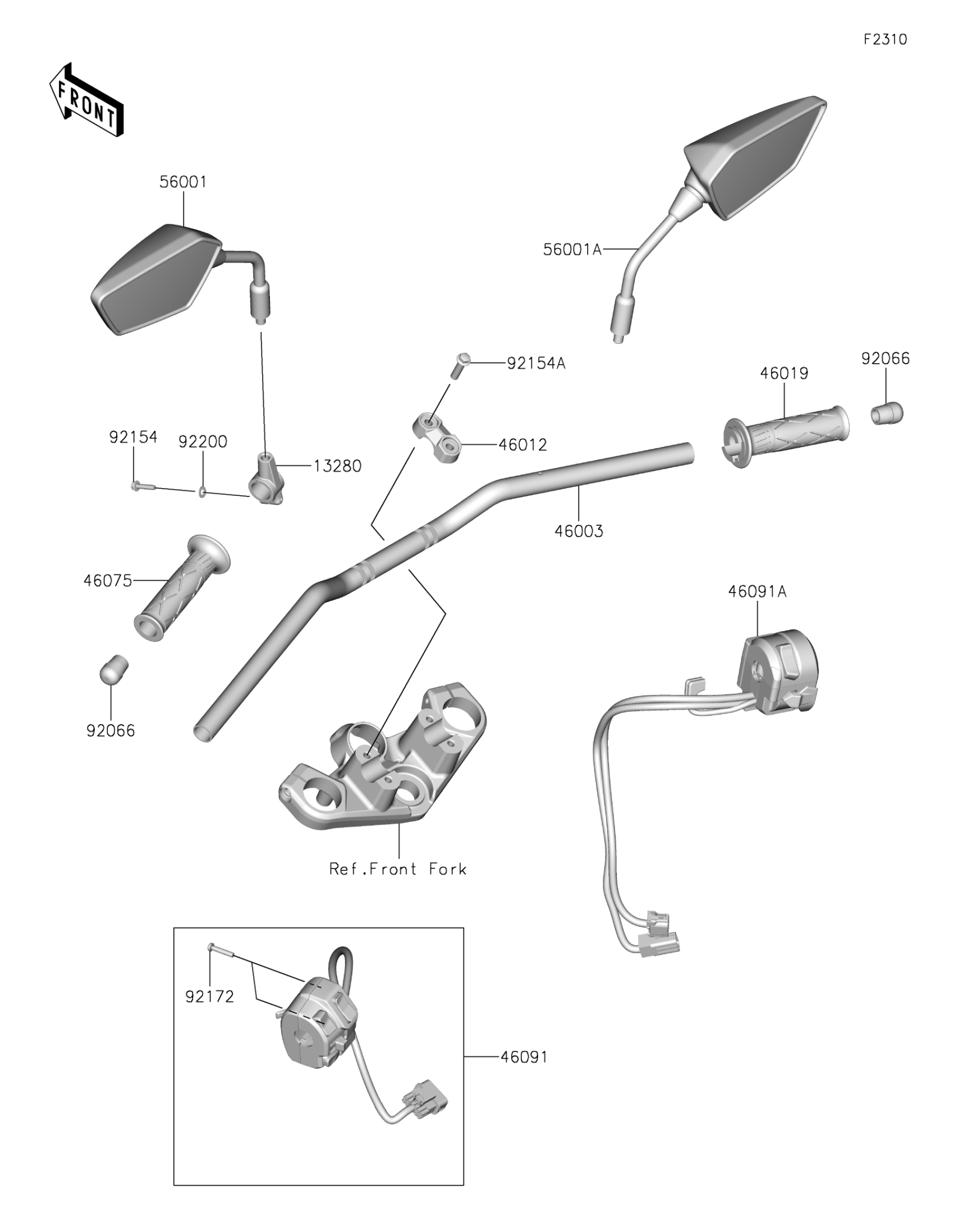 F2310

FRONT

56001

56001A

92154A

92066

46019

92154

92200

13280

46012

46003

46075

46091A

92066

Ref.Front Fork

92172

46091