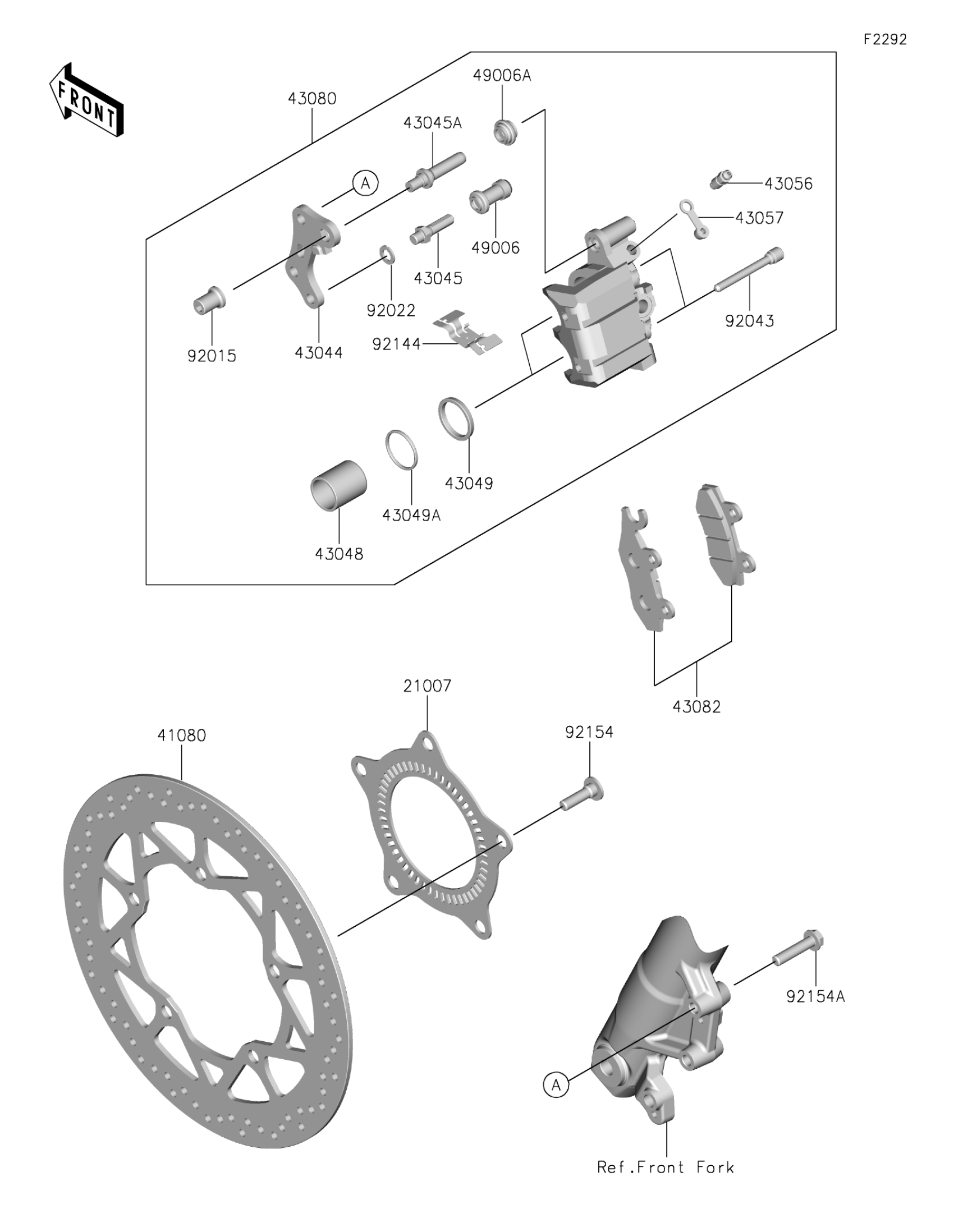 F2292

FRONT

43080

49006A

43045A

A

43056

43057

49006

43045

92022

92043

92015

43044

92144

43049

43049A

43048

43082

21007

41080

92154

92154A

A

Ref.Front Fork