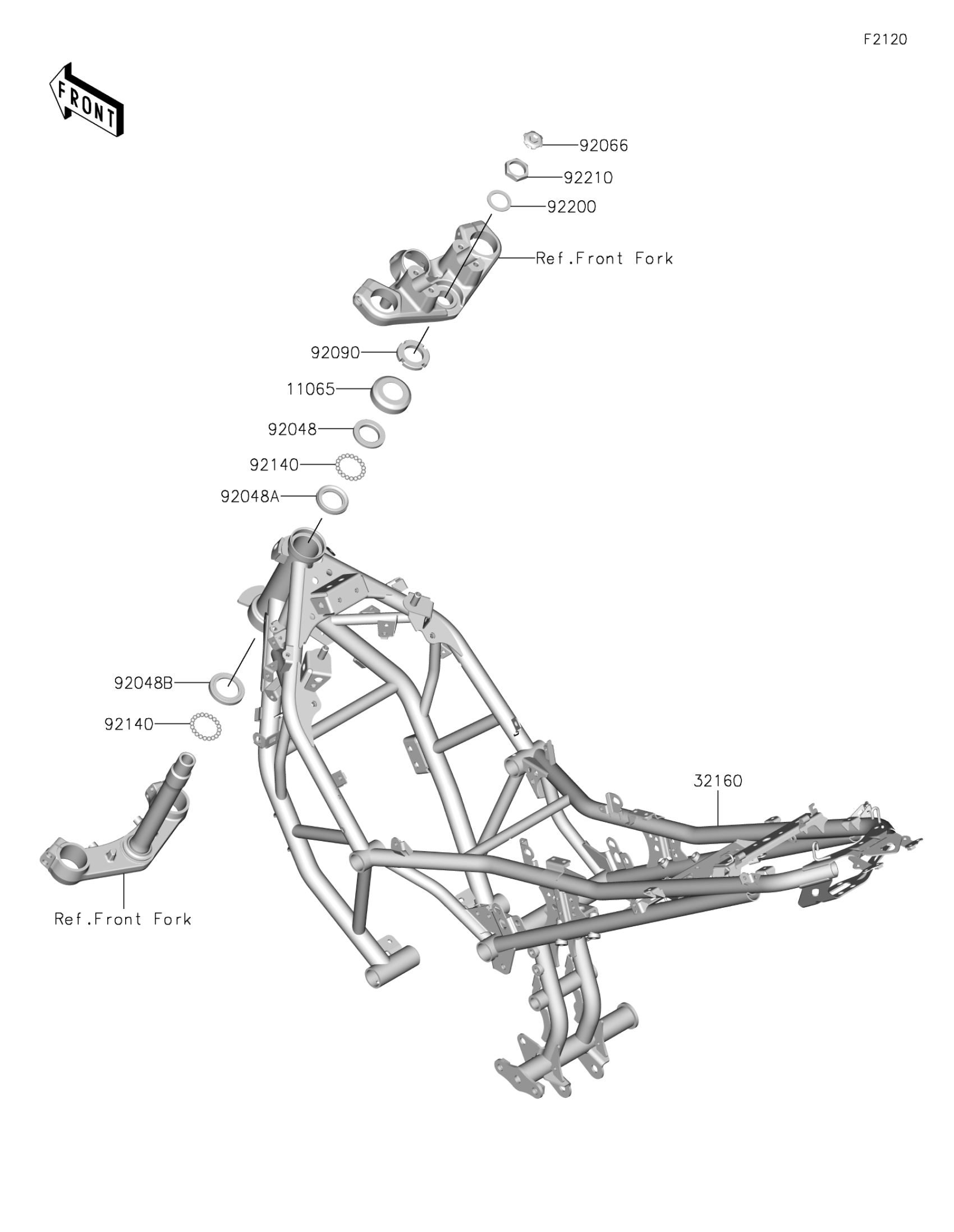 F2120

FRONT

92066
92210
92200
Ref.Front Fork
92090
11065
92048
92140
92048A
92048B
92140
32160
Ref.Front Fork