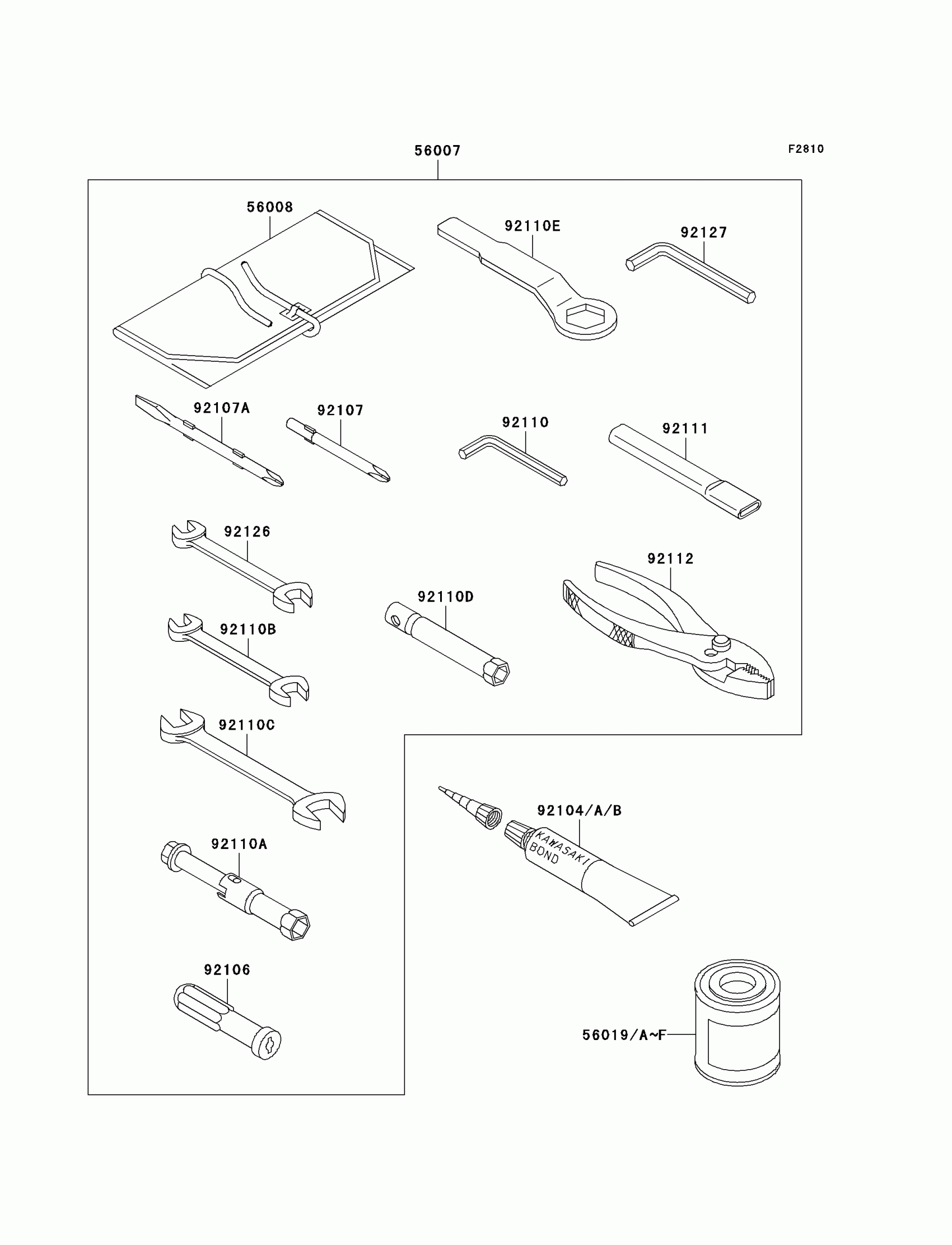 56007

F2810

56008

92110E

92127

92107A

92107

92110

92111

92126

92112

92110D

92110B

92110C

92104/A/B

KAWASAKI BOND

92110A

92106

56019/A~F