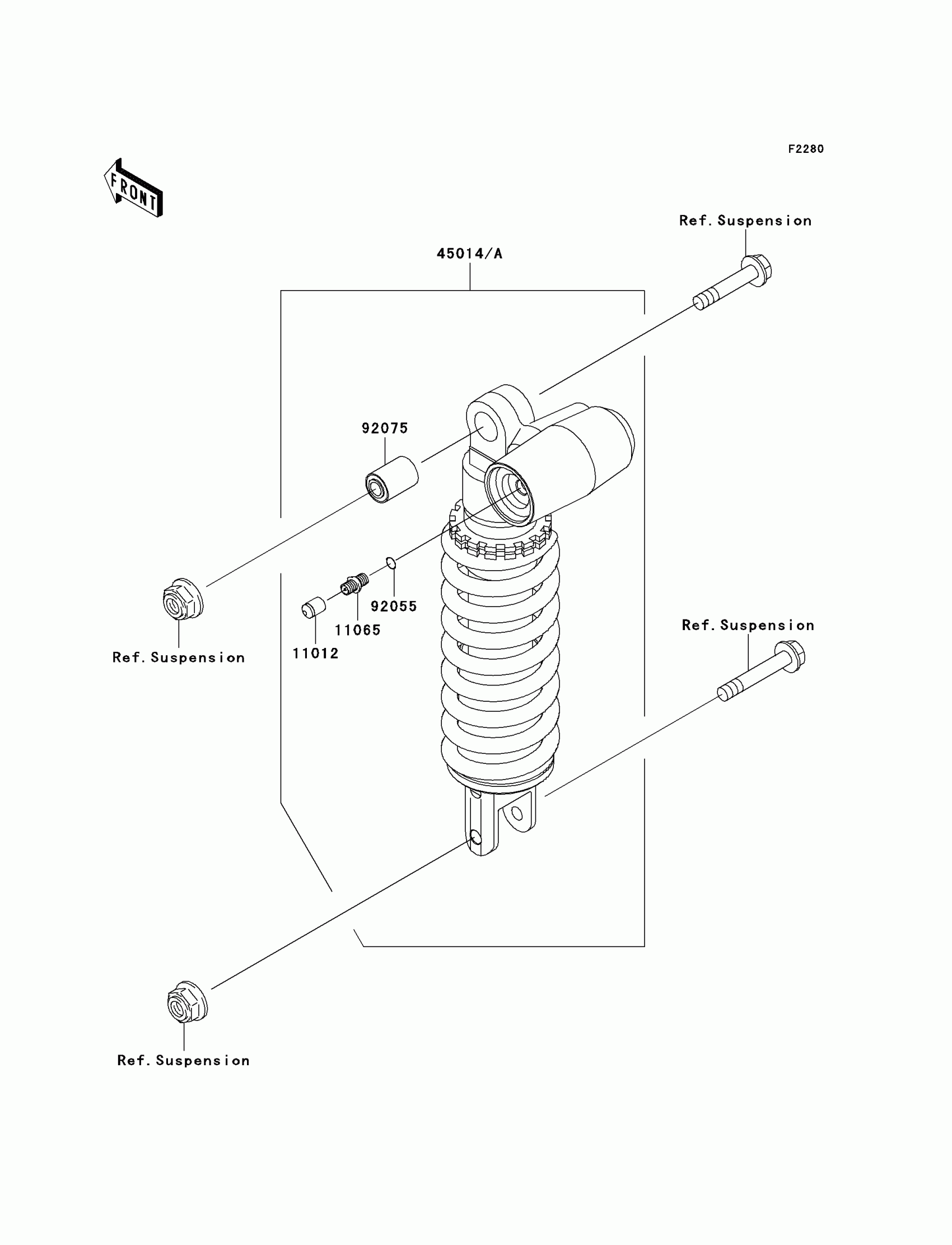 F2280

FRONT

Ref. Suspension

45014/A

92075

92055

11065

11012

Ref. Suspension

Ref. Suspension

Ref. Suspension