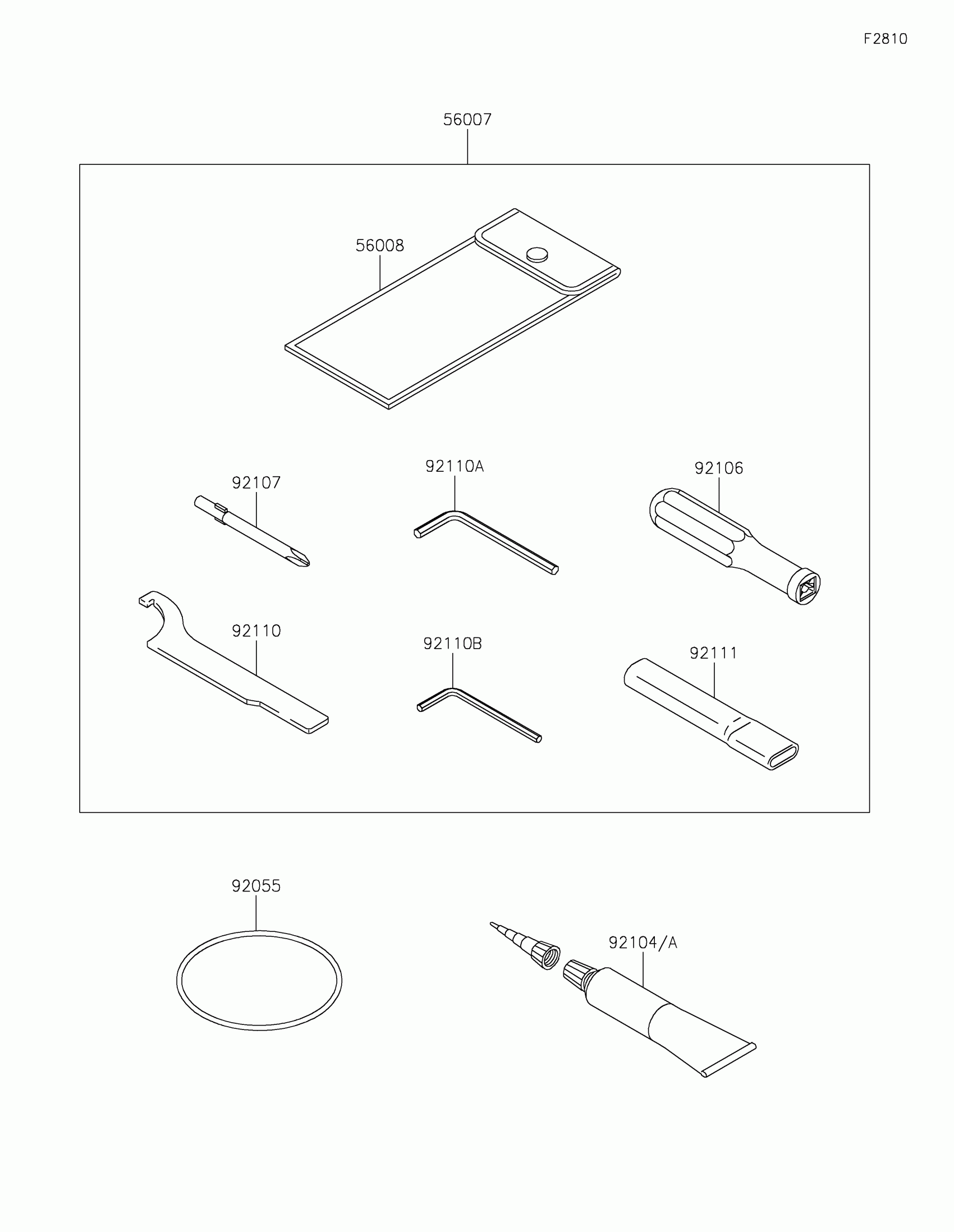 F2810

56007

56008

92107

92110A

92106

92110

92110B

92111

92055

92104/A