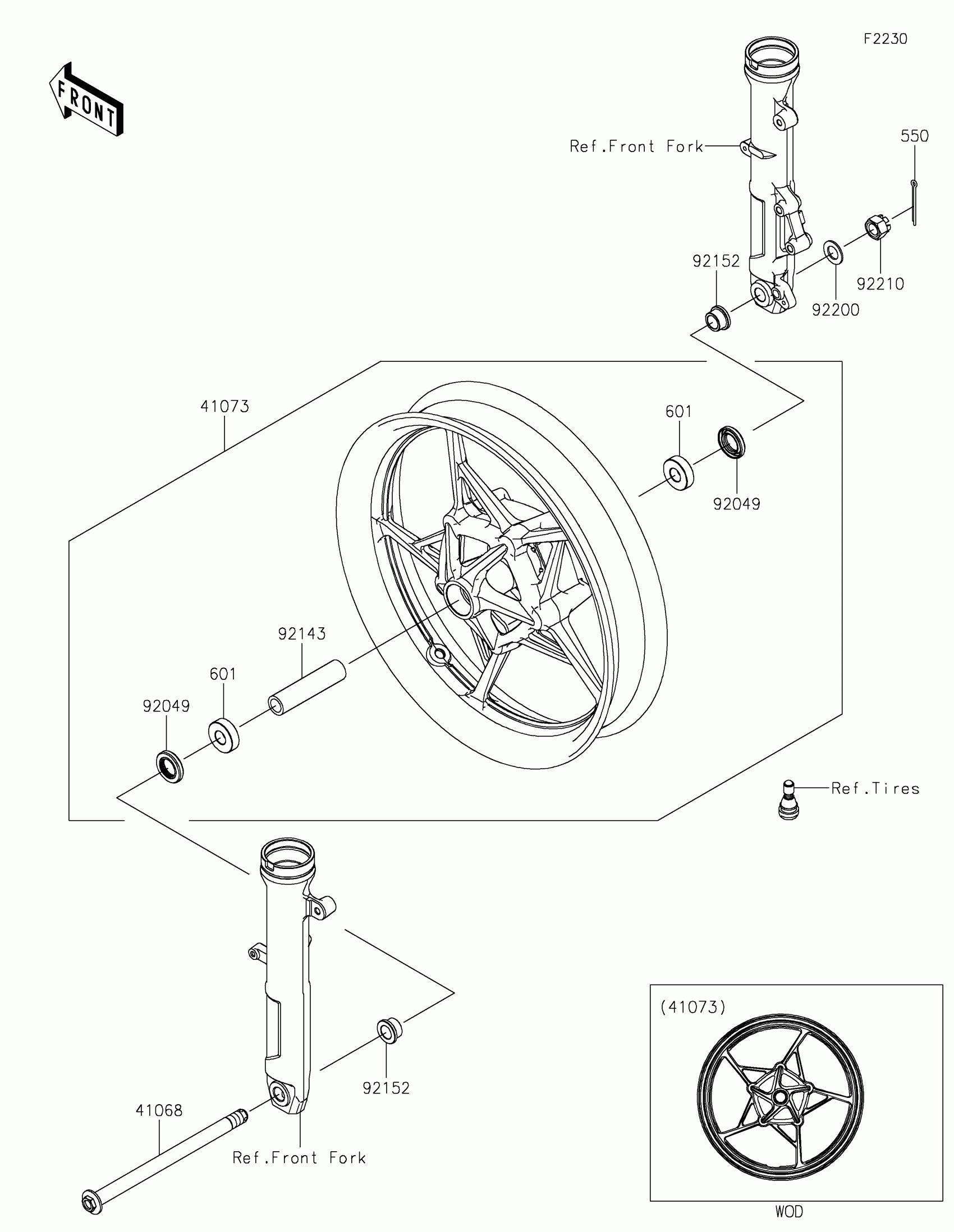 F2230

FRONT

Ref.Front Fork

550

92152

92210

92200

41073

601

92049

92143

601

92049

Ref.Tires

92152

41068

Ref.Front Fork

(41073)

WOD