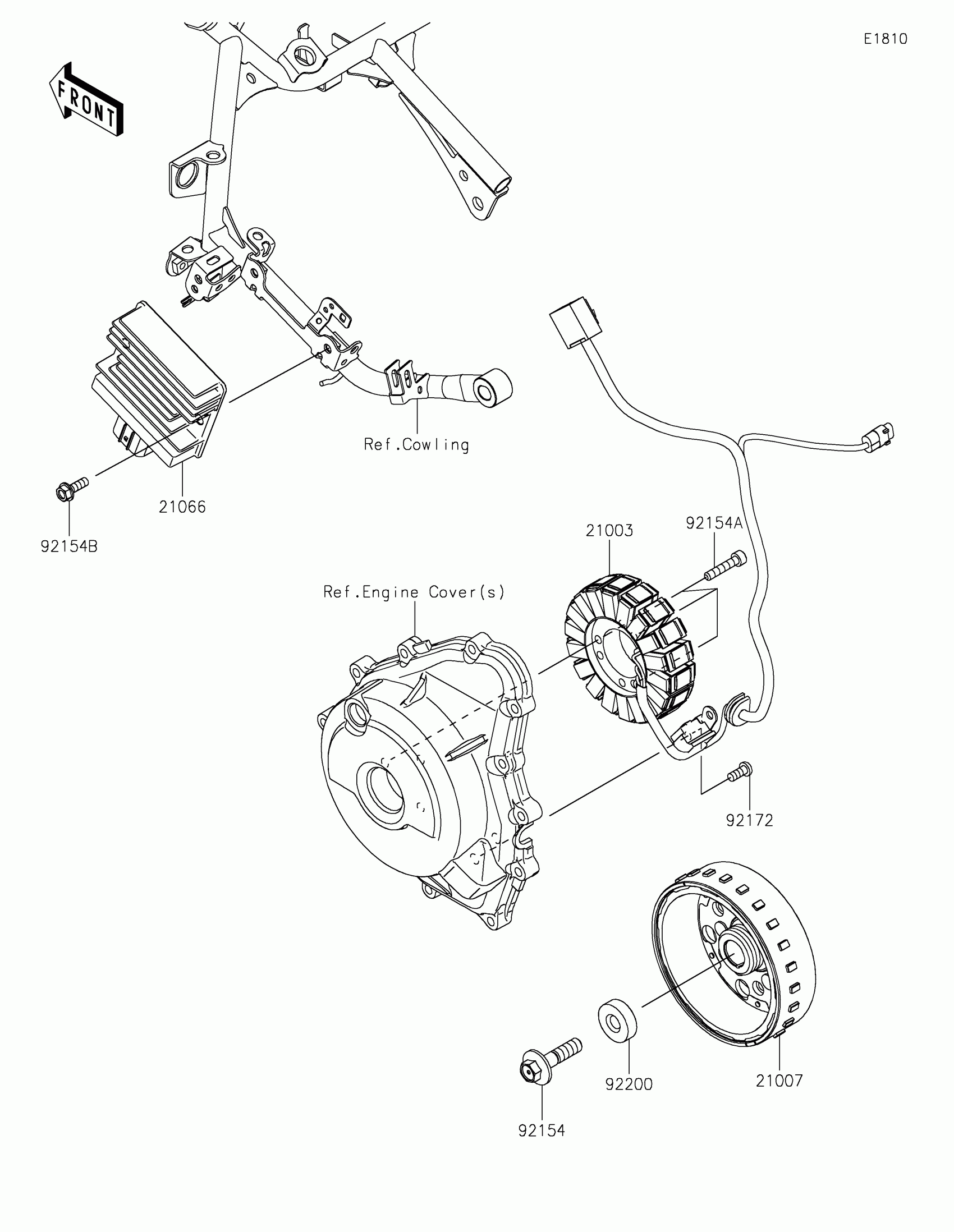 E1810

FRONT

Ref.Cowling

21066

92154B

21003

92154A

Ref.Engine Cover(s)

92172

92200

21007

92154