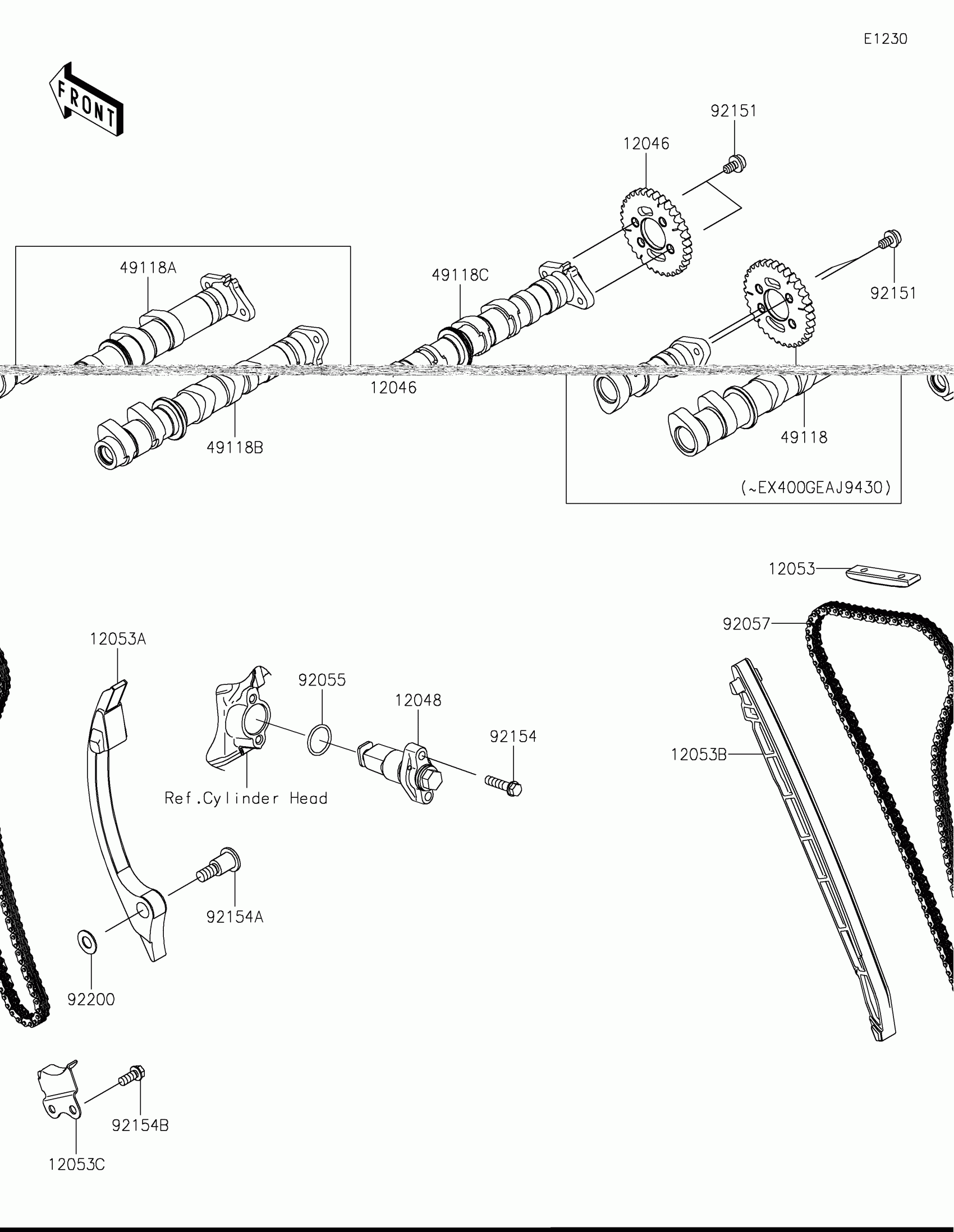 E1230

FRONT

92151

12046

49118A

49118C

92151

12046

49118B

49118

(~EX400GEAJ9430)

12053

92057

12053A

92055

12048

92154

12053B

Ref.Cylinder Head

92154A

92200

92154B

12053C