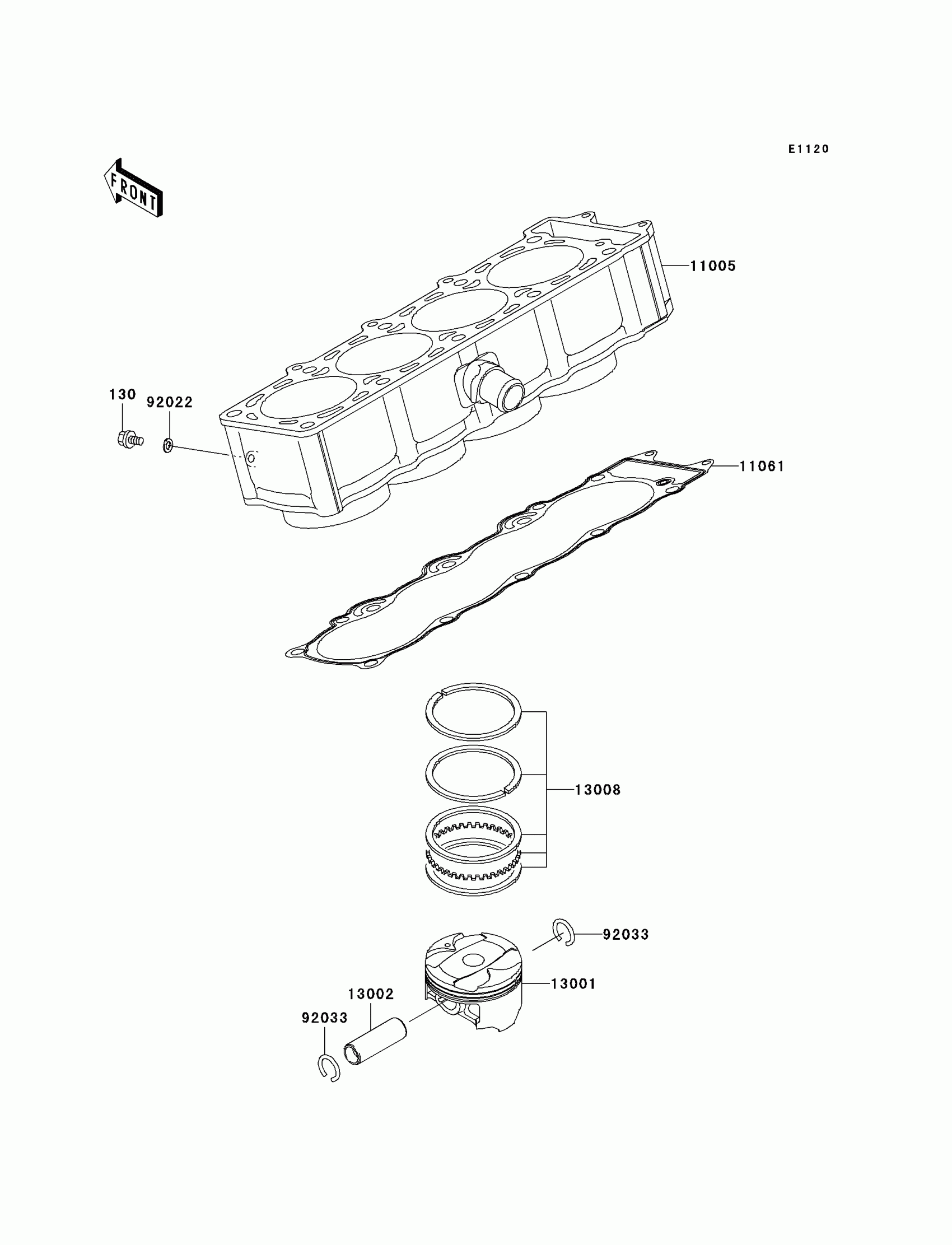 E1120

FRONT

11005

130

92022

11061

13008

92033

13001

13002

92033