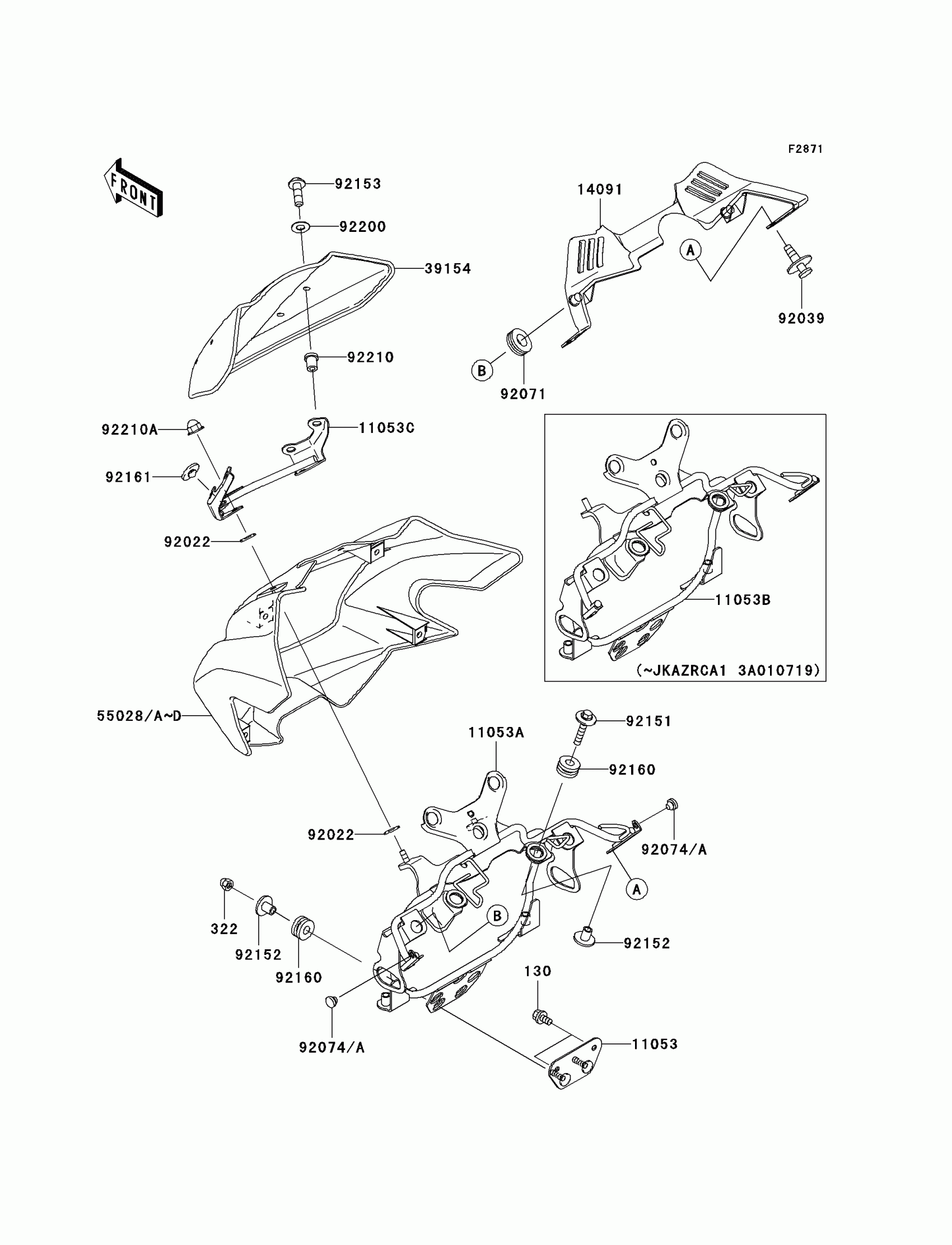 F2871

FRONT

92153
92200
39154
92210
92210A
11053C
92161
92022
55028/A~D

14091
A
92039
B
92071

11053B
(~JKAZRCA1 3A010719)

11053A
92151
92160
92074/A
92022
A
B
322
92152
92160
92152
130
92074/A
11053