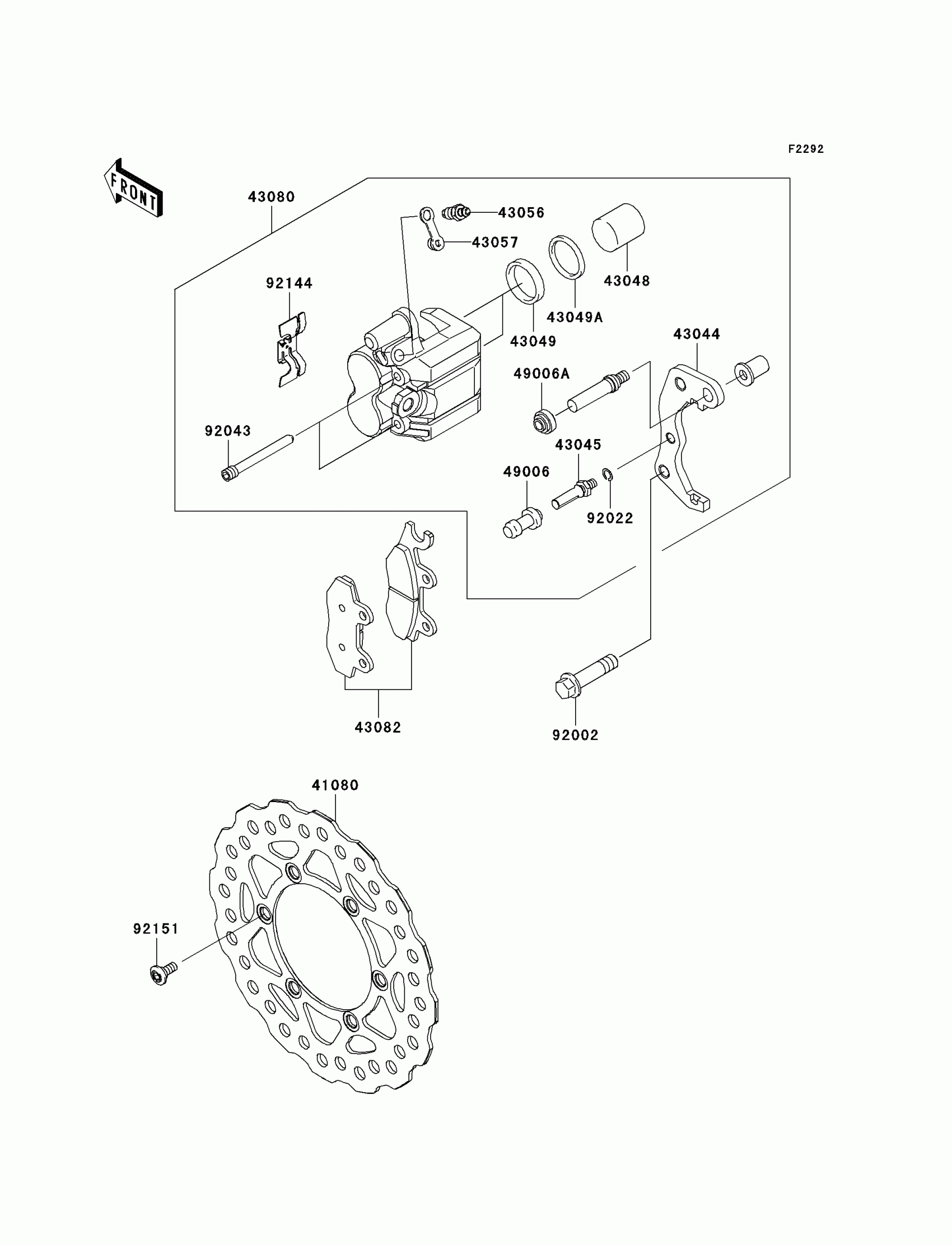 F2292

FRONT

43080

43056

43057

43048

92144

43049A

43049

43044

49006A

92043

43045

49006

92022

43082

92002

41080

92151