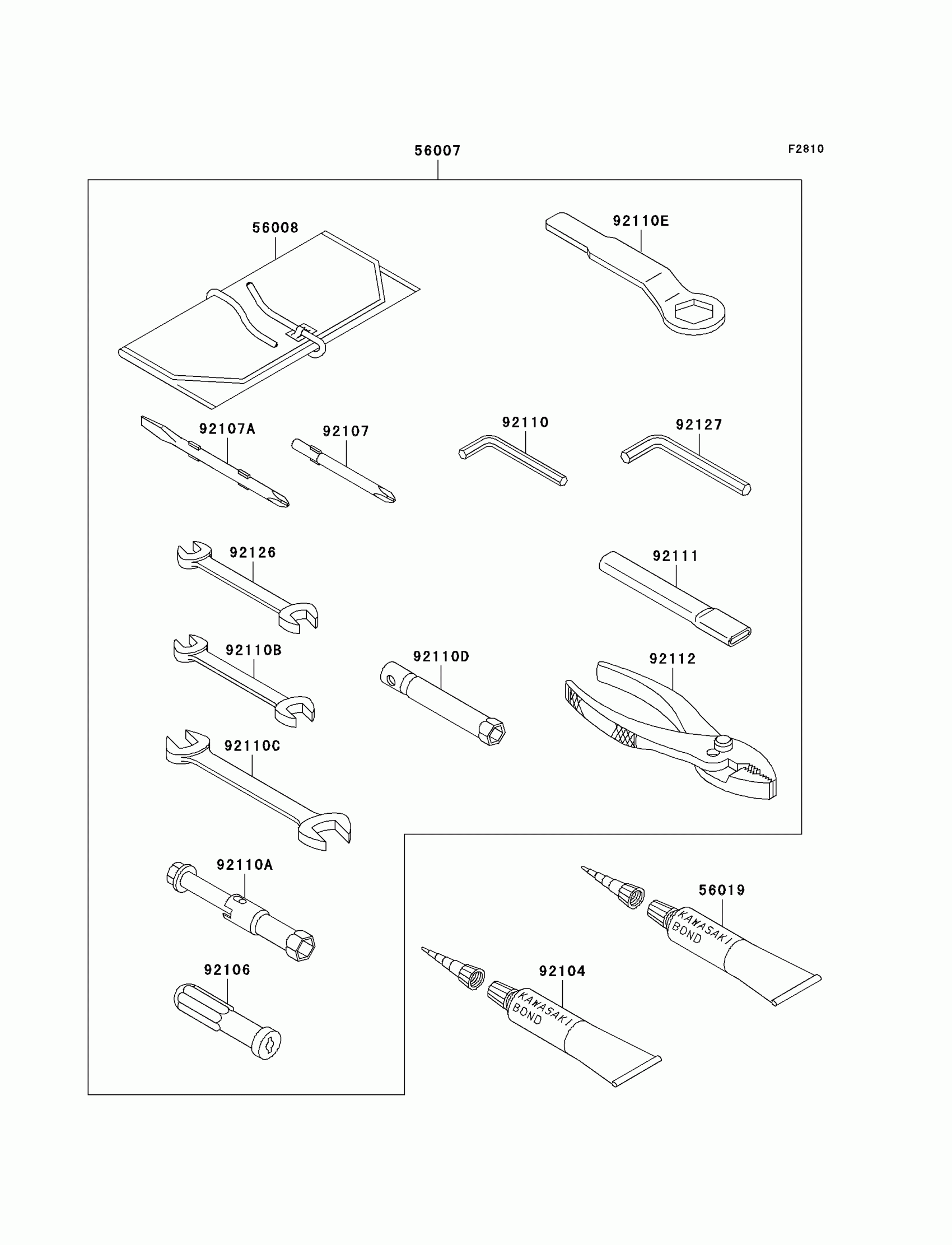 56007

F2810

56008

92110E

92107A

92107

92110

92127

92126

92111

92110B

92110D

92112

92110C

92110A

56019

KAWASAKI BOND

92106

92104

KAWASAKI BOND