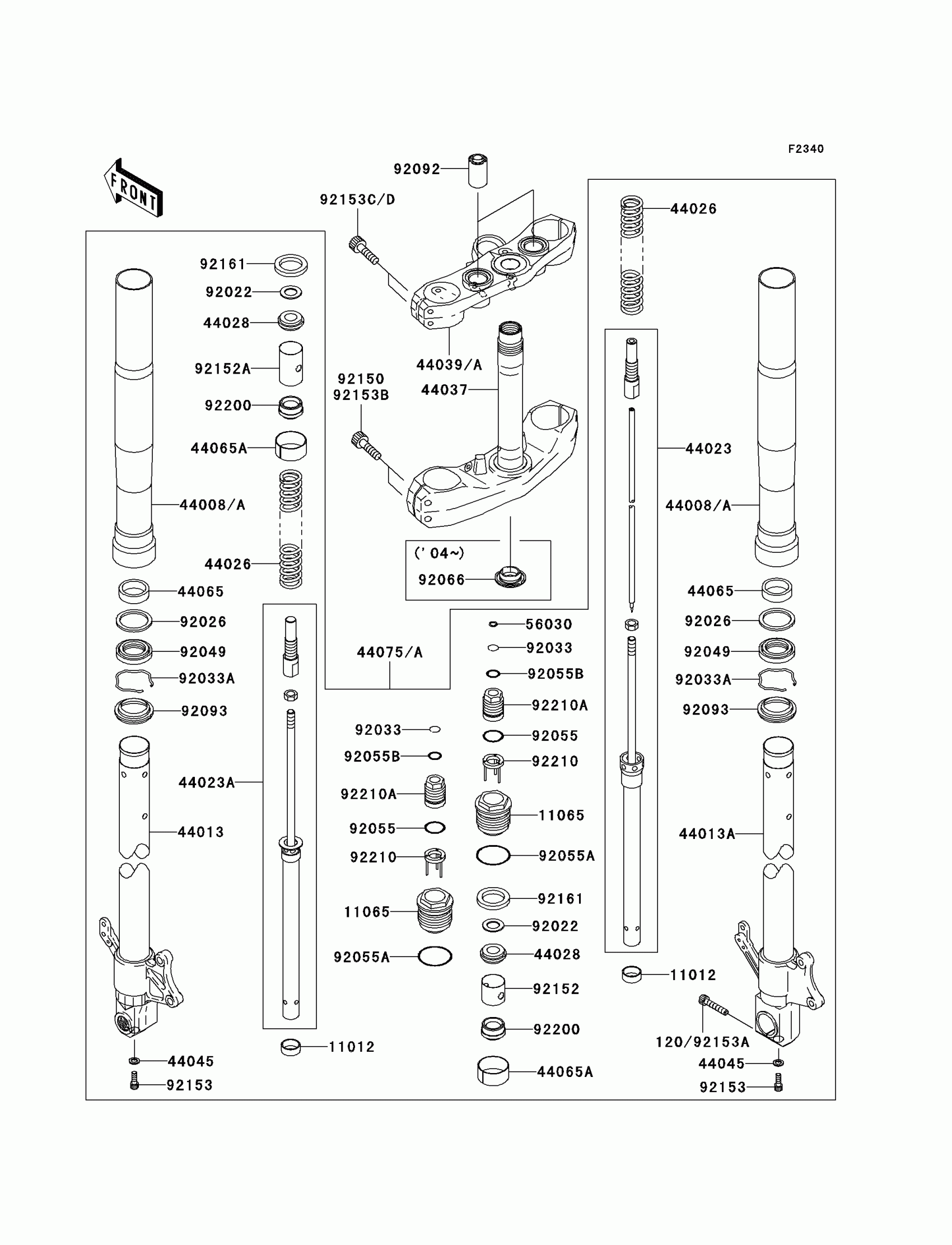 F2340

FRONT

92092
92153C/D
92161
92022
44028
92152A
92200
44065A
44008/A
44026
44065
92026
92049
92033A
92093
44023A
44013
44045
92153

44039/A
92150
92153B
44037
('04~)
92066
44075/A
92033
92055B
92210A
92055
92210
11065
92055A
11012

56030
92033
92055B
92210A
92055
92210
11065
92055A
92161
92022
44028
92152
92200
44065A

44026
44023
44008/A
44065
92026
92049
92033A
92093
44013A
11012
120/92153A
44045
92153