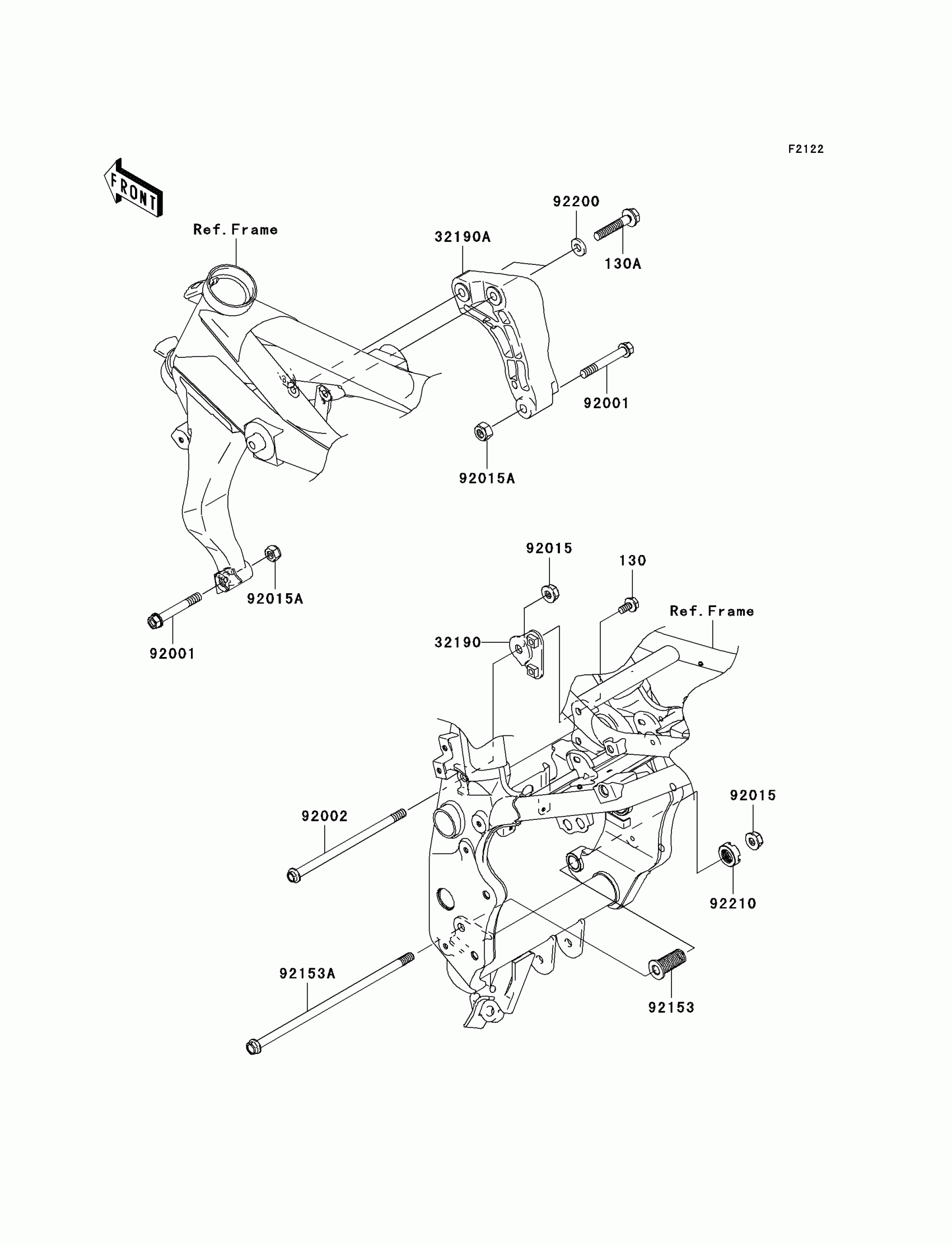 F2122

FRONT

Ref.Frame

92200

32190A

130A

92001

92015A

92015A

92001

92015

130

Ref.Frame

32190

92002

92015

92210

92153A

92153