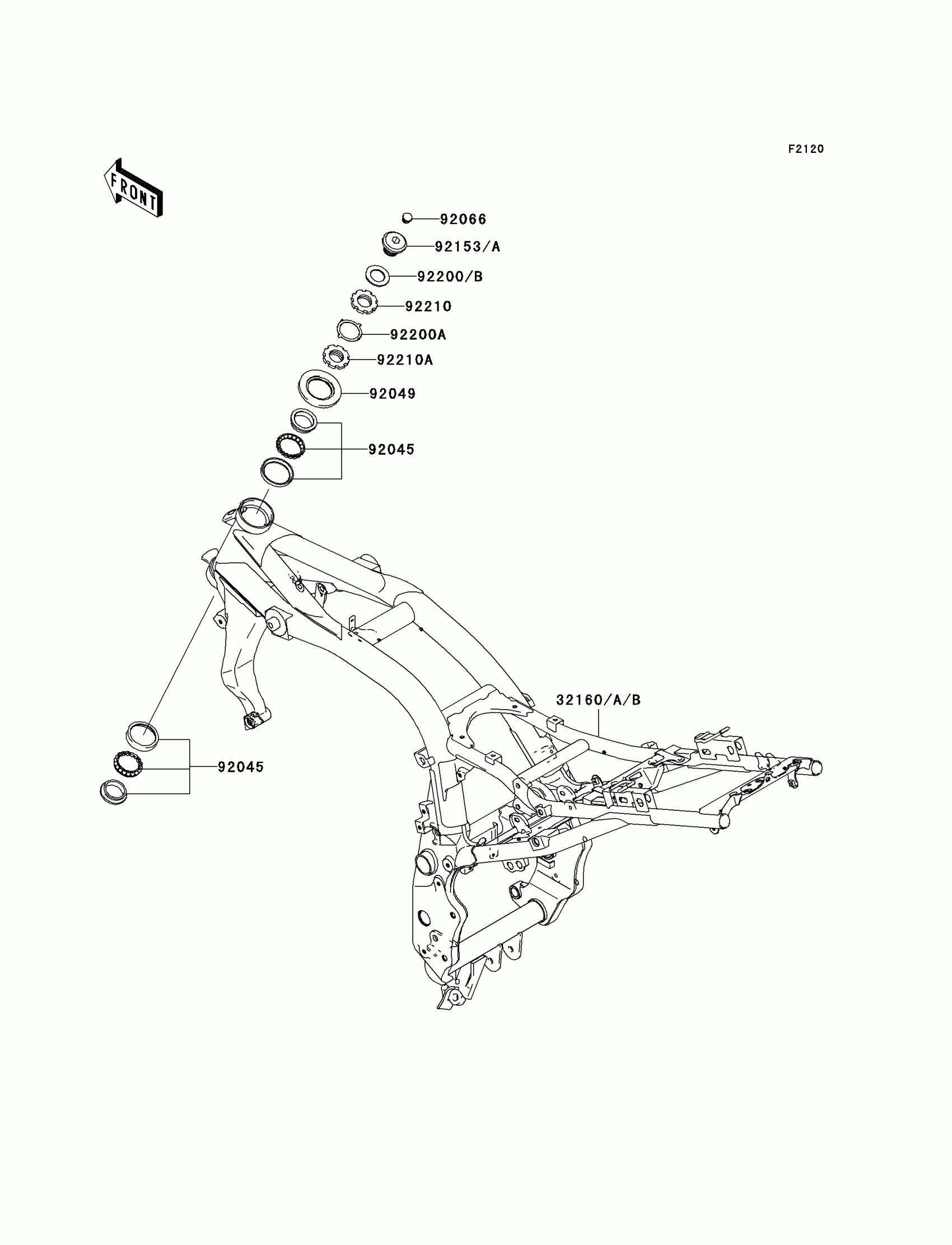 F2120

FRONT

92066
92153/A
92200/B
92210
92200A
92210A
92049
92045
32160/A/B
92045