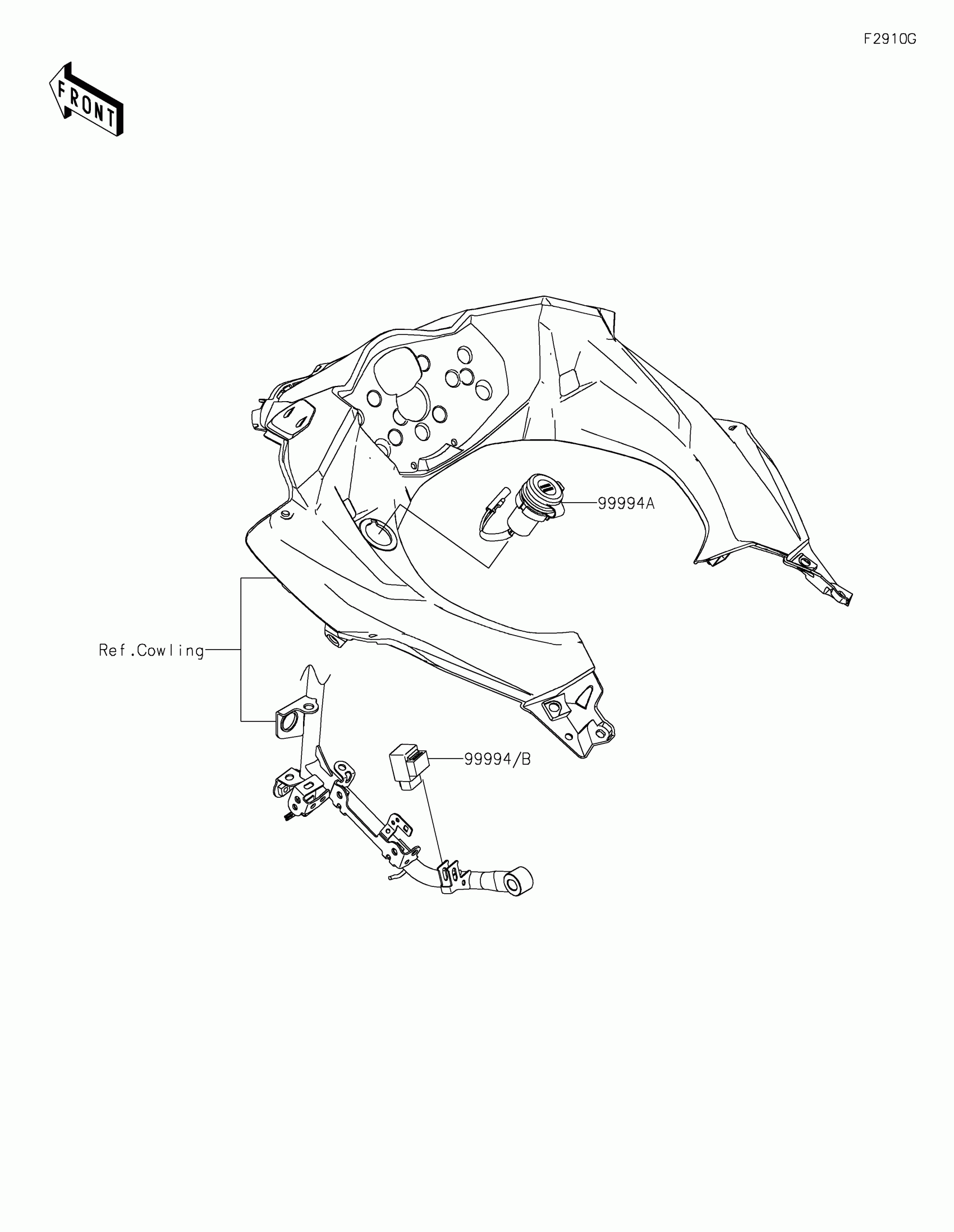 F2910G

FRONT

99994A

Ref.Cowling

99994/B