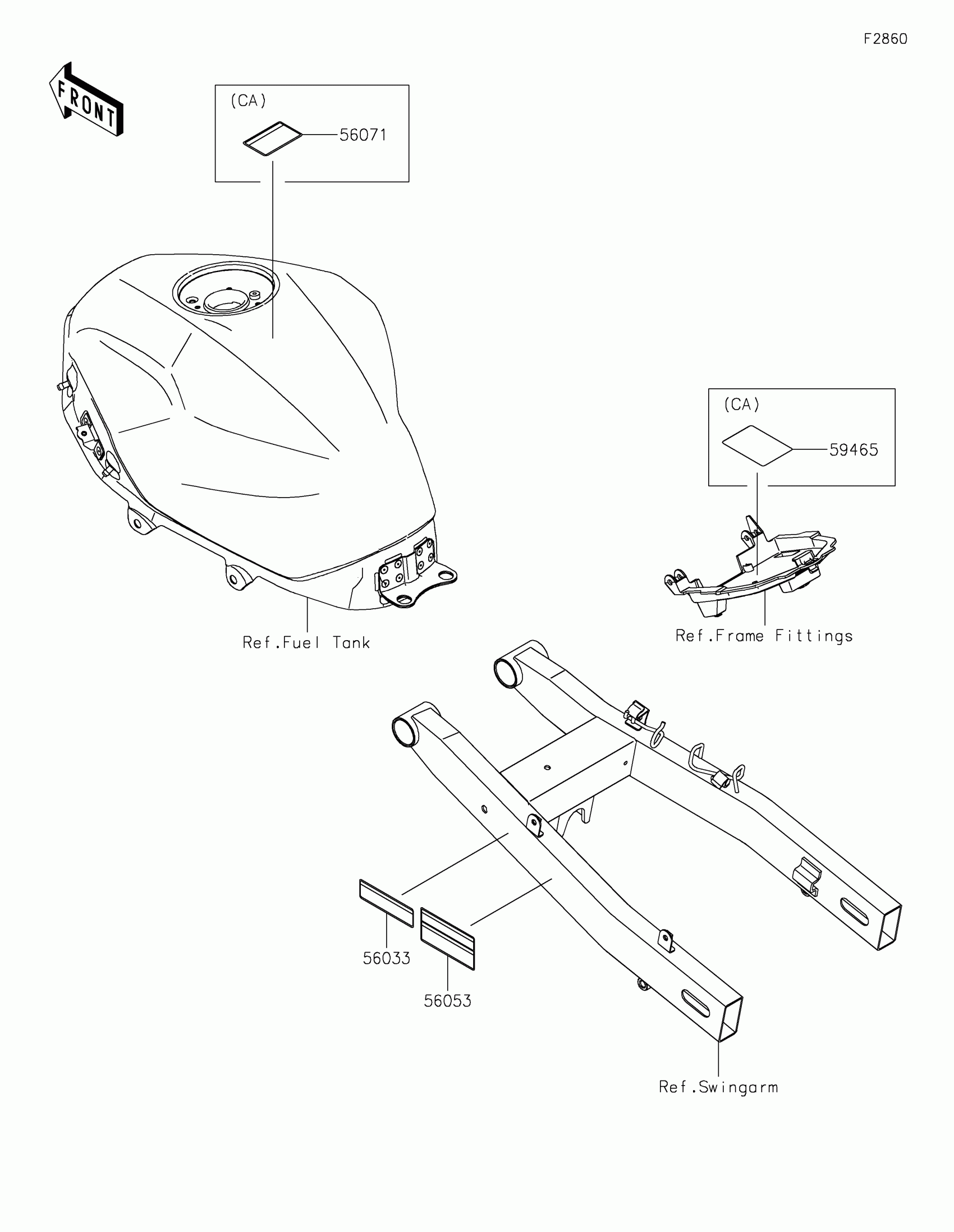 F2860

FRONT

(CA)

56071

(CA)

59465

Ref.Fuel Tank

Ref.Frame Fittings

56033

56053

Ref.Swingarm