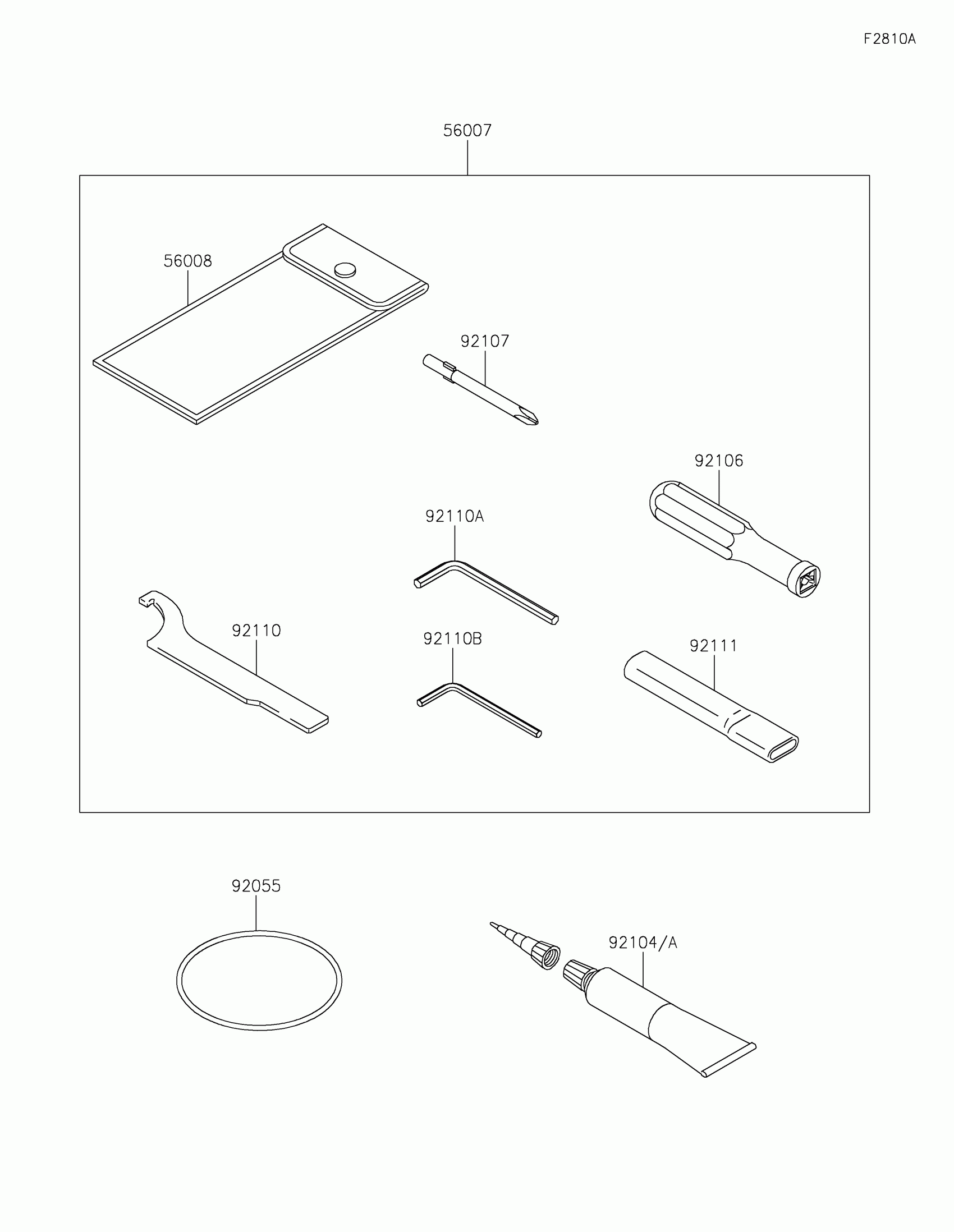 F2810A

56007

56008

92107

92106

92110A

92110

92110B

92111

92055

92104/A