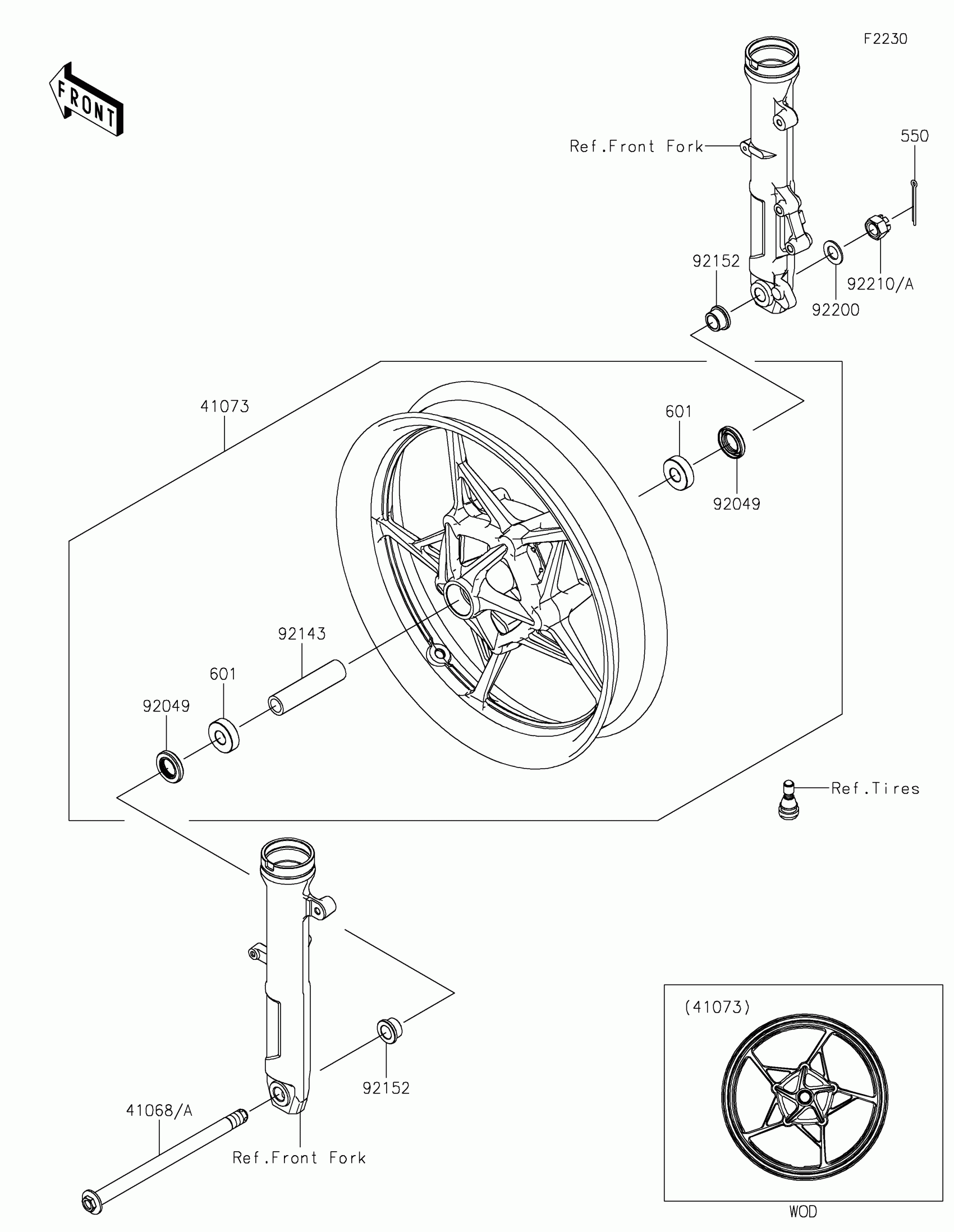 F2230

FRONT

Ref.Front Fork

550

92152

92210/A

92200

41073

601

92049

92143

601

92049

Ref.Tires

92152

41068/A

Ref.Front Fork

(41073)

WOD