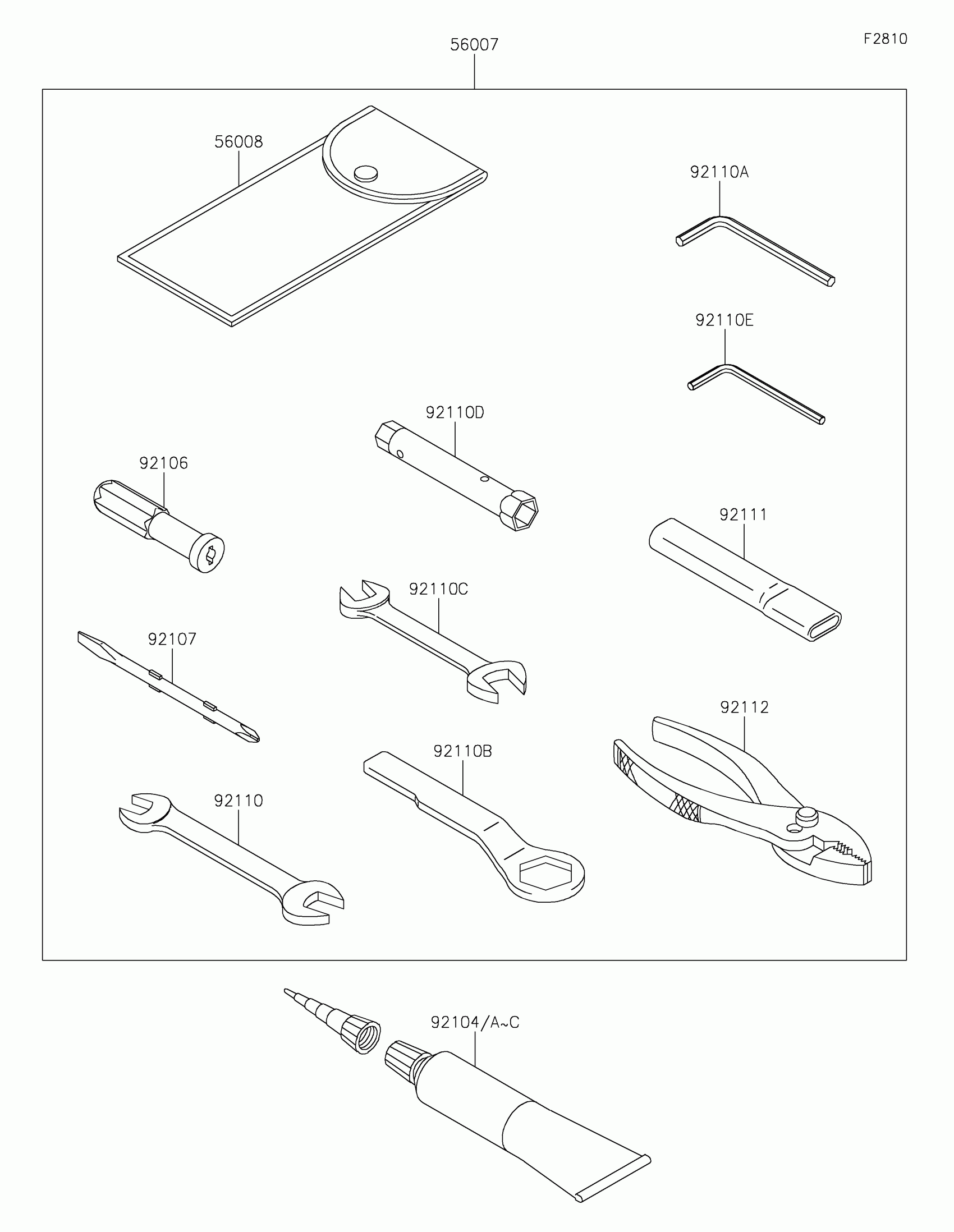 F2810

56007

56008

92110A

92110E

92110D

92106

92111

92110C

92107

92112

92110B

92110

92104/A~C