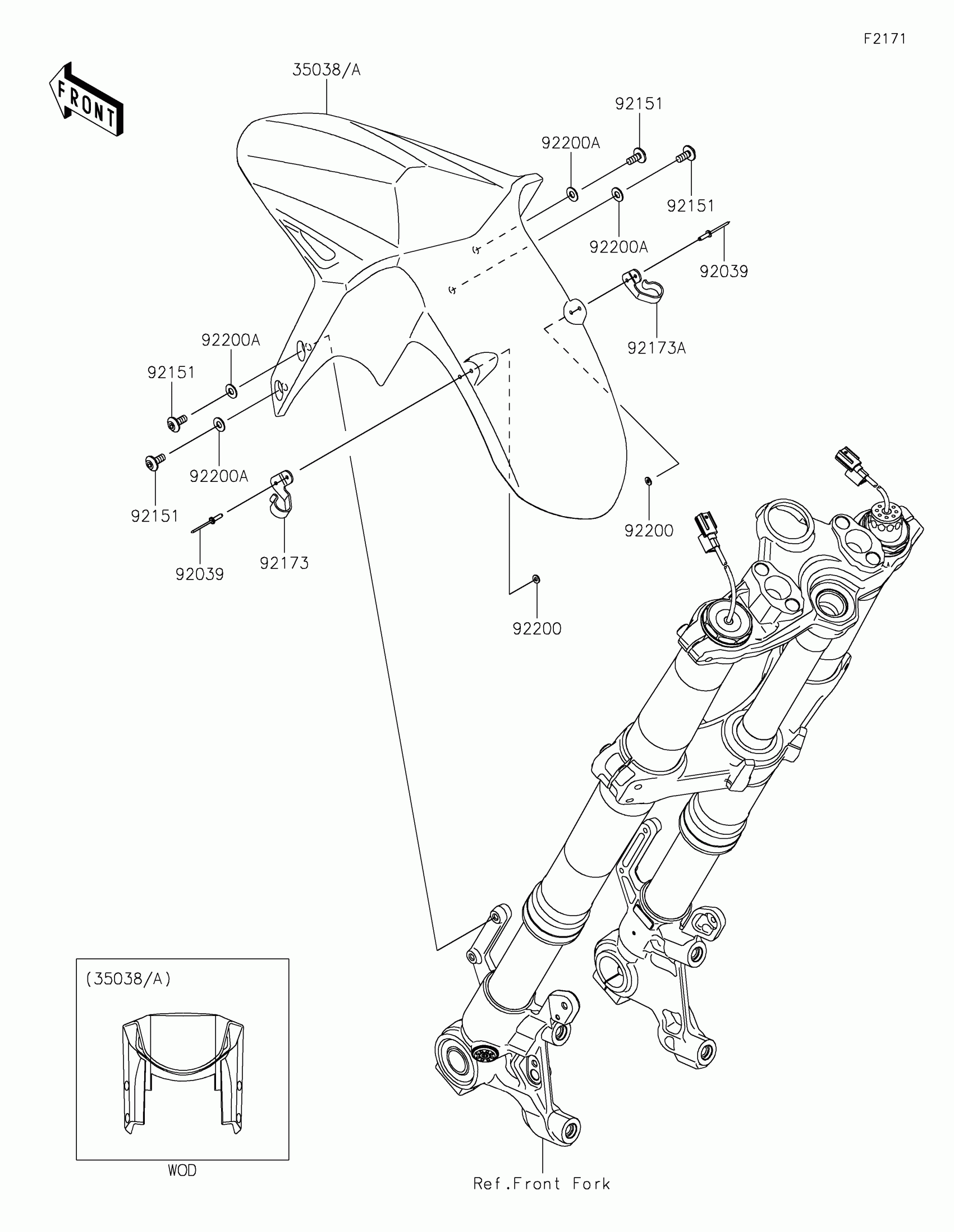 F2171

FRONT

35038/A

92151

92200A

92151

92200A

92039

92173A

92200A

92151

92200A

92151

92039

92173

92200

92200

(35038/A)

WOD

Ref.Front Fork