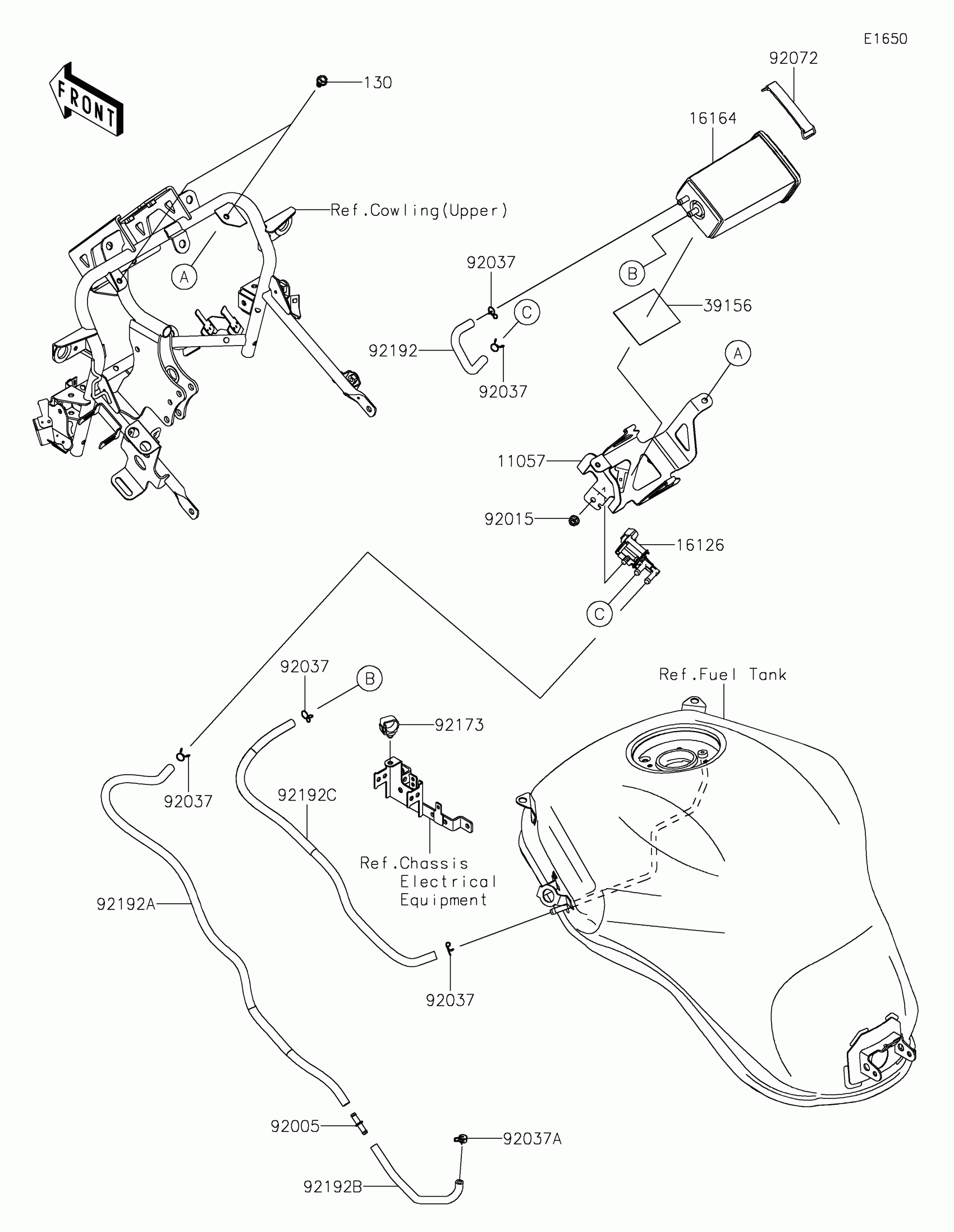 E1650

FRONT

130

92072

16164

Ref.Cowling(Upper)

A

92037

B

C

39156

92192

92037

A

11057

92015

16126

C

92037

B

Ref.Fuel Tank

92173

92037

92192C

Ref.Chassis
Electrical
Equipment

92192A

92037

92005

92037A

92192B