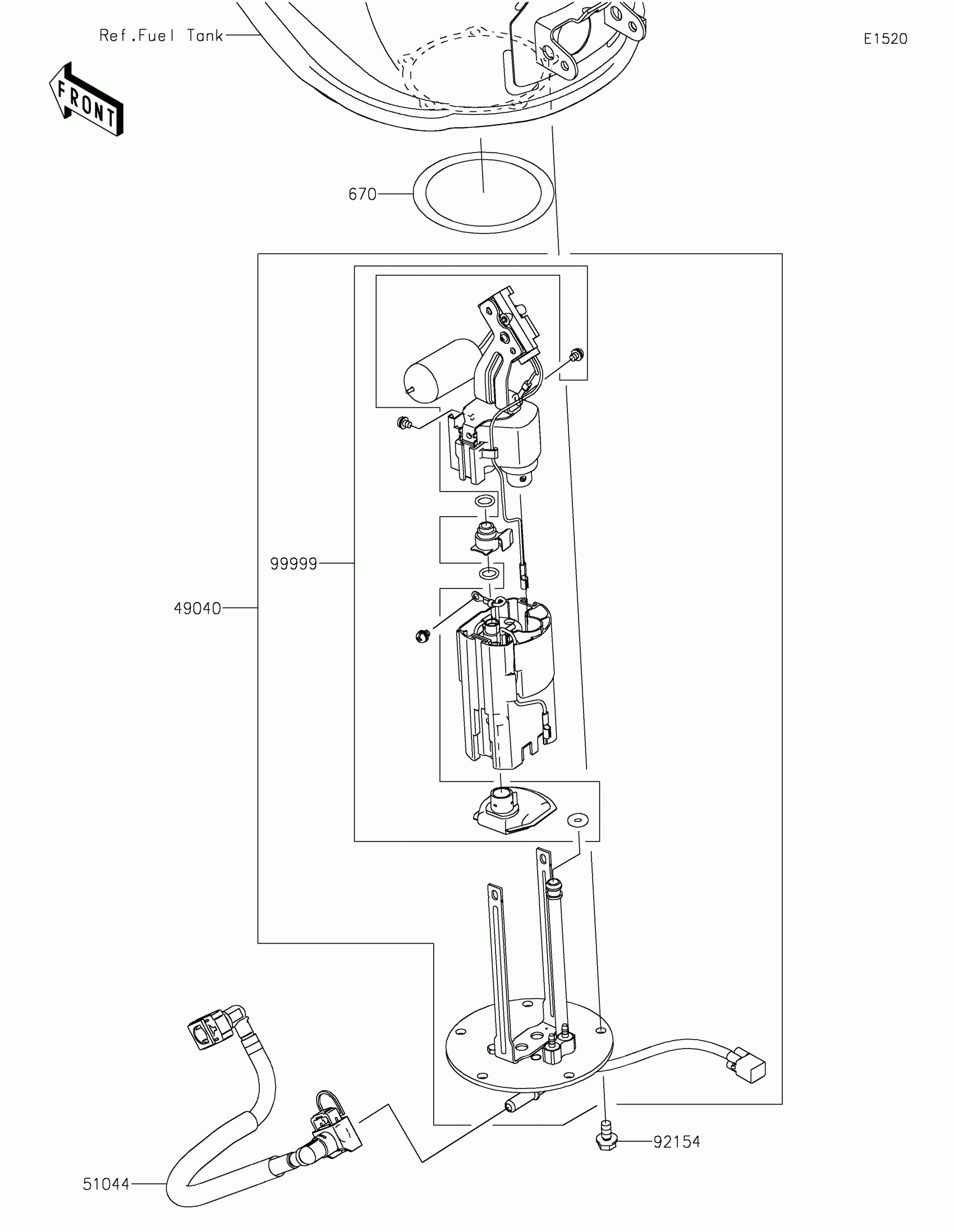 Ref.Fuel Tank

E1520

FRONT

670

99999

49040

92154

51044