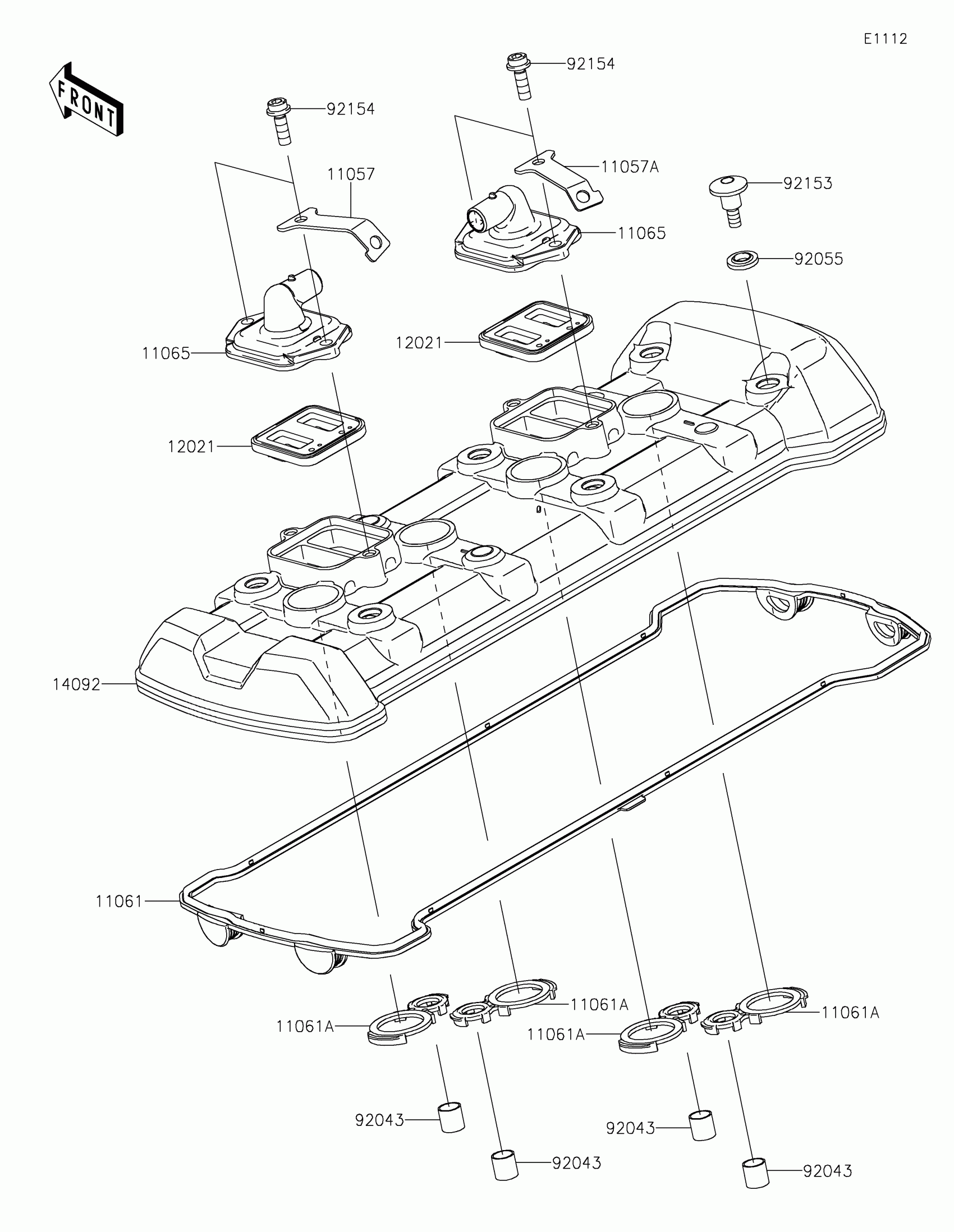 E1112

FRONT

92154
92154
11057
11057A
92153
11065
92055
11065
12021
12021
14092
11061
11061A
11061A
11061A
11061A
92043
92043
92043
92043