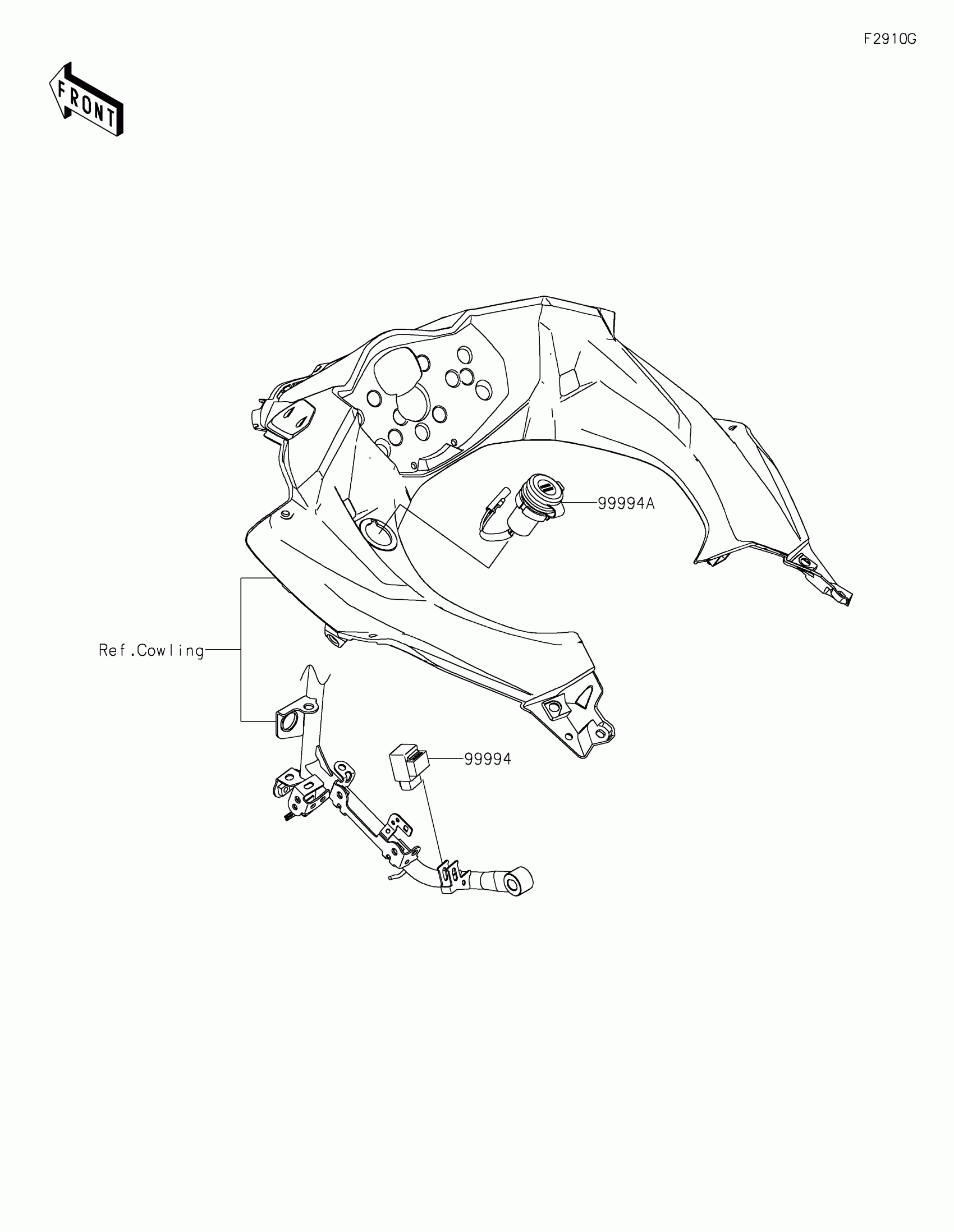 F2910G

FRONT

99994A

Ref.Cowling

99994