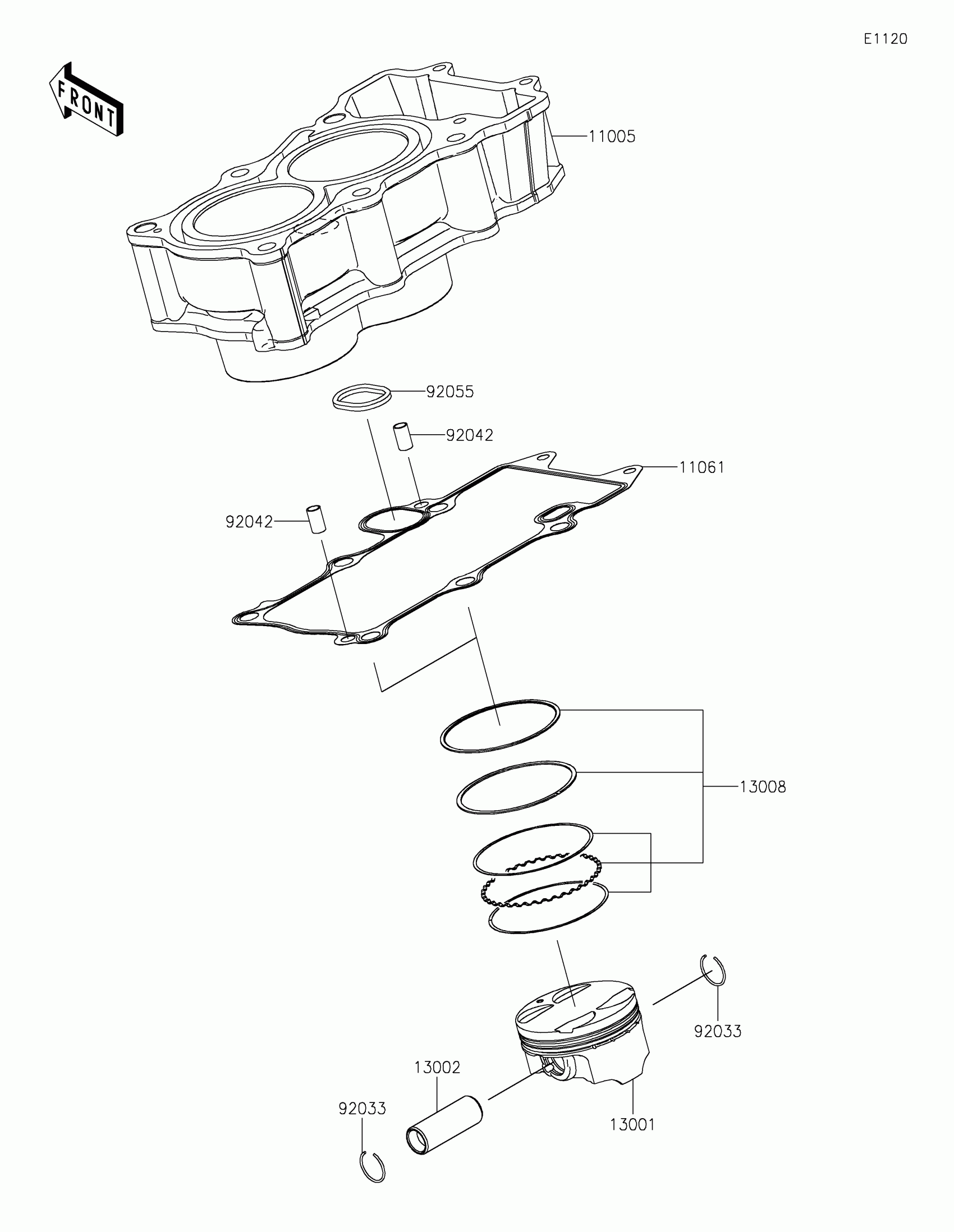 E1120

FRONT

11005

92055

92042

11061

92042

13008

92033

13002

92033

13001