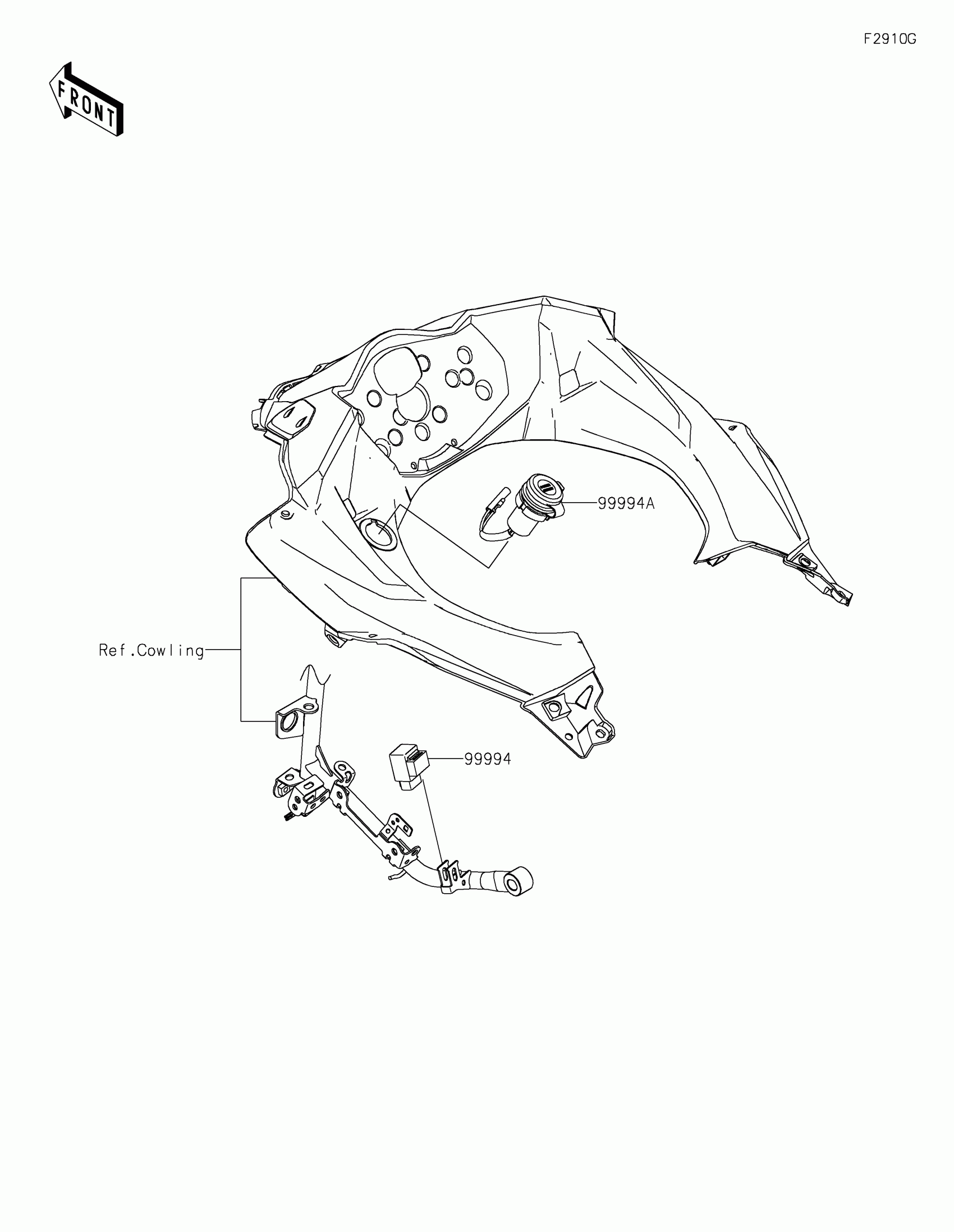 F2910G

FRONT

99994A

Ref.Cowling

99994