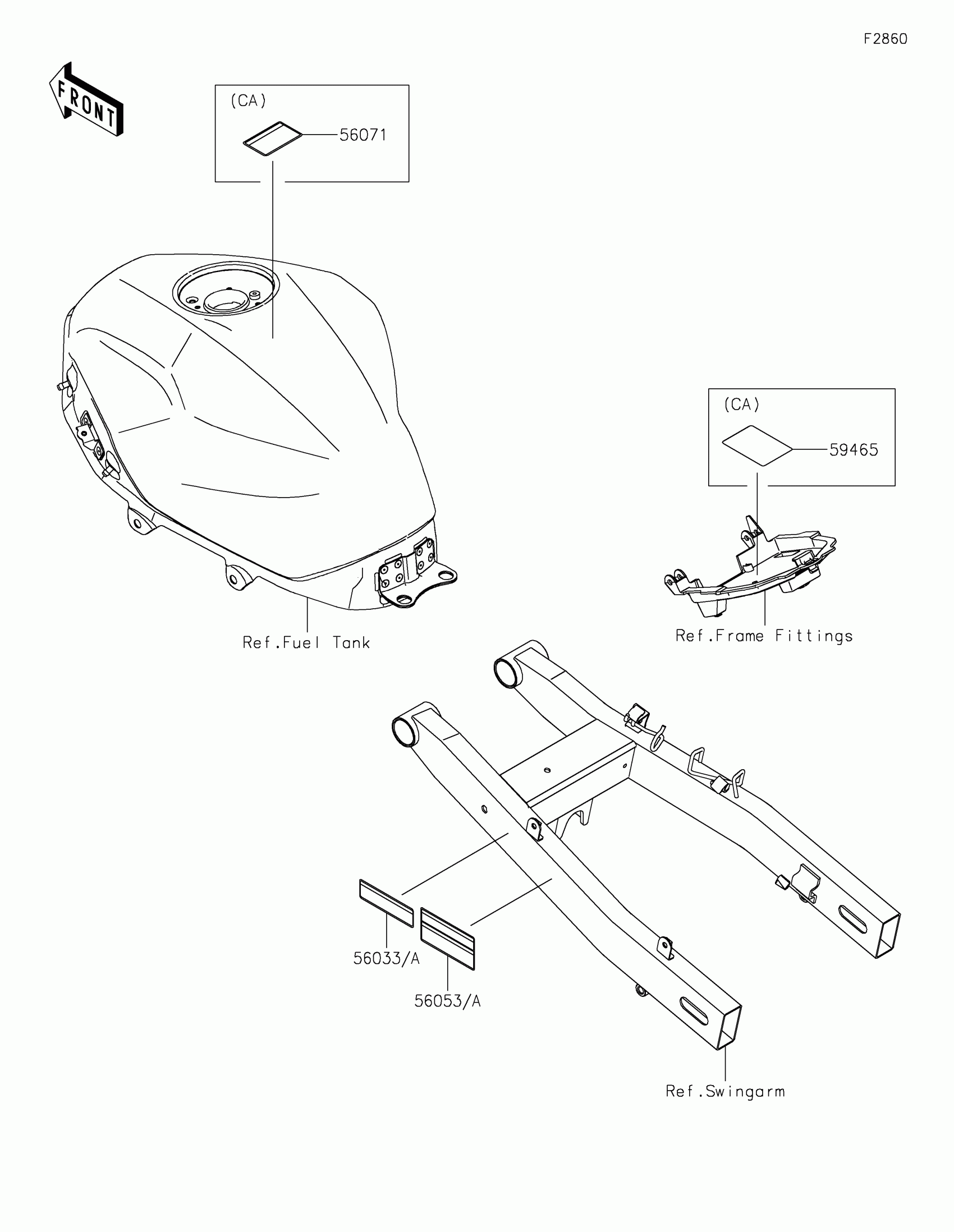 F2860

FRONT

(CA)

56071

Ref.Fuel Tank

(CA)

59465

Ref.Frame Fittings

56033/A

56053/A

Ref.Swingarm