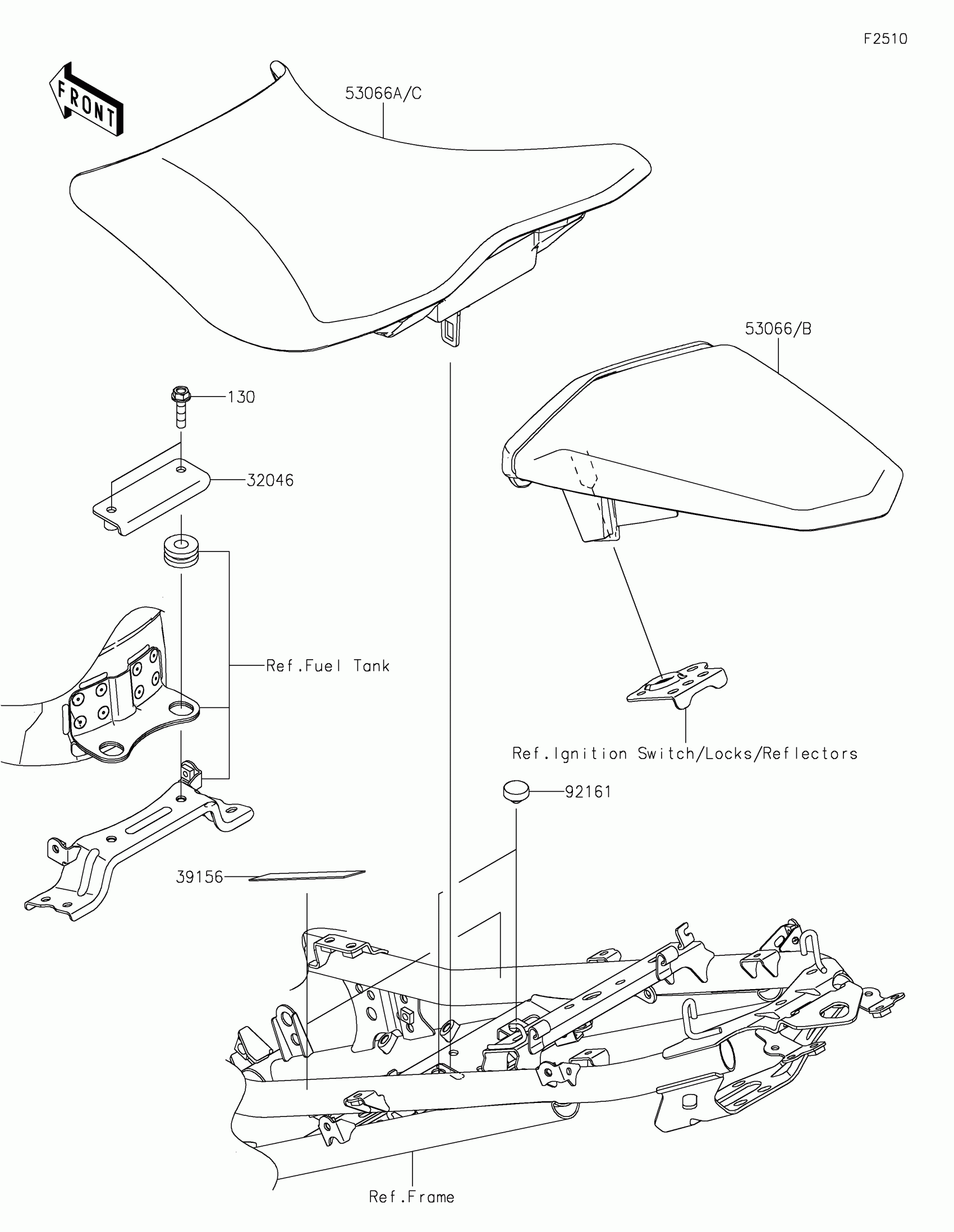 F2510

FRONT

53066A/C

53066/B

130

32046

Ref.Fuel Tank

Ref.Ignition Switch/Locks/Reflectors

92161

39156

Ref.Frame