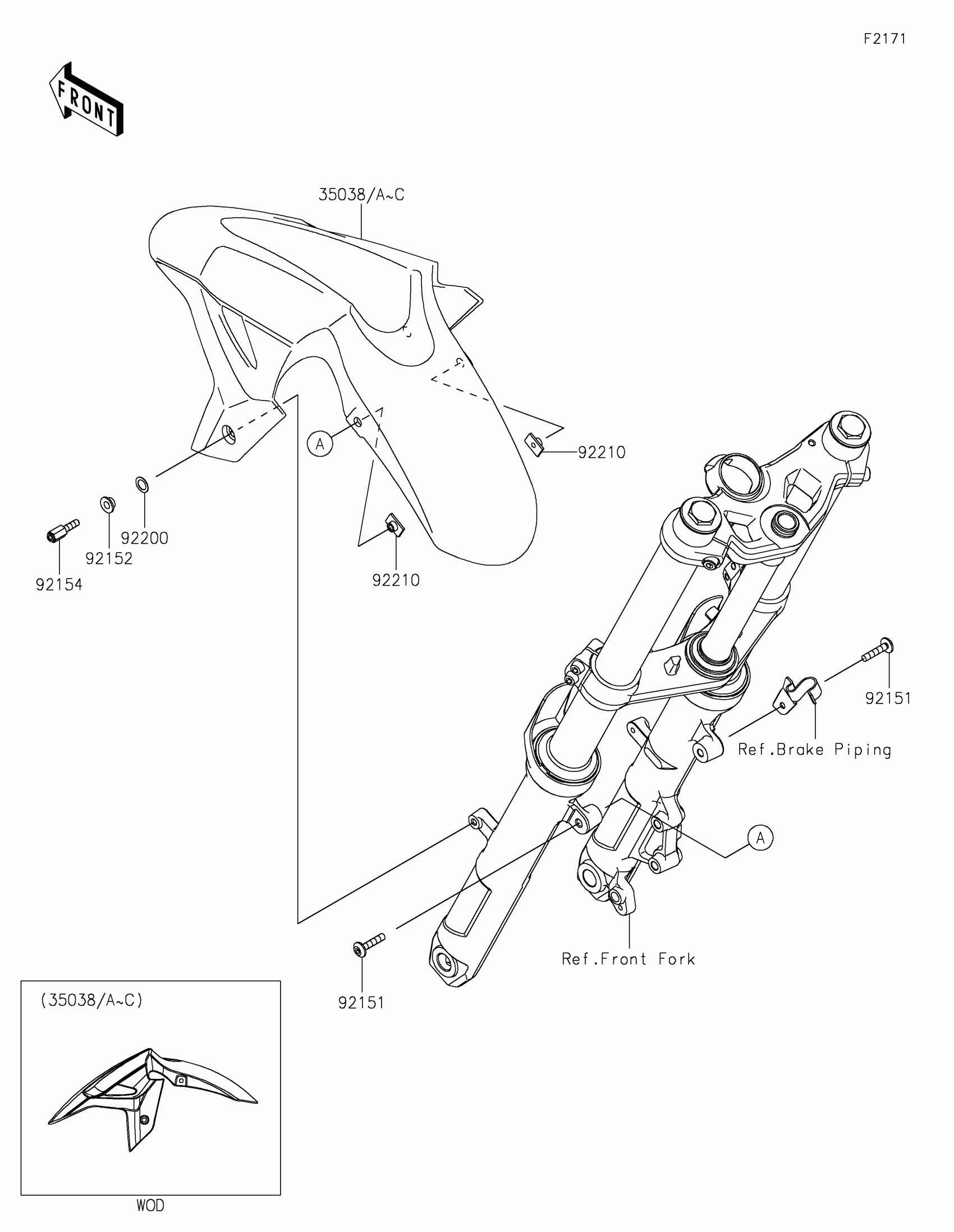 F2171

FRONT

35038/A~C

A

92210

92200

92152

92154

92210

92151

Ref.Brake Piping

A

Ref.Front Fork

92151

(35038/A~C)

WOD