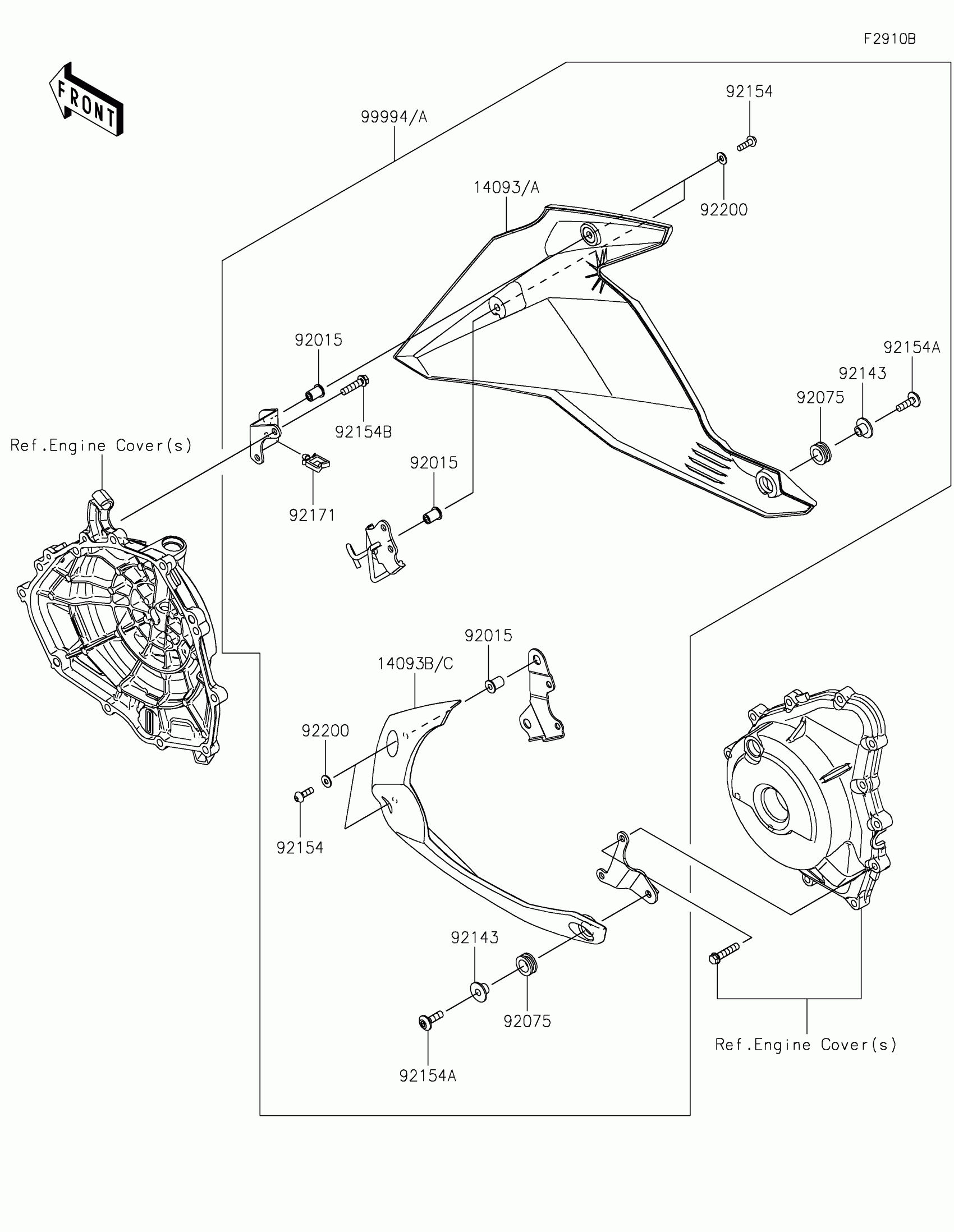 F2910B

FRONT

99994/A

92154

14093/A

92200

92015

92154A

92143

92075

92154B

Ref.Engine Cover(s)

92015

92171

92015

14093B/C

92200

92154

92143

92075

92154A

Ref.Engine Cover(s)