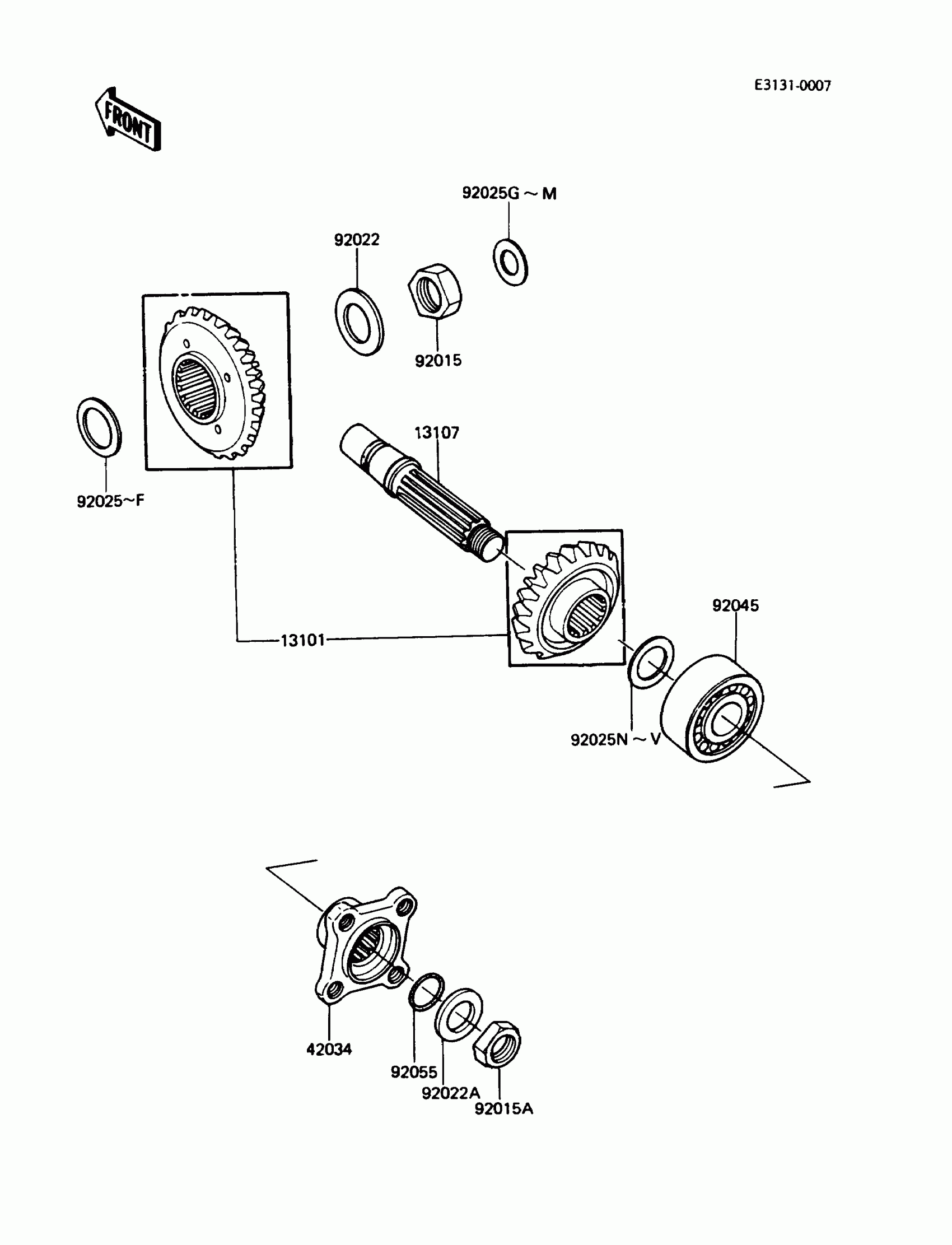 E3131-0007

FRONT

92025G ~ M

92022

92015

13107

92025~F

13101

92045

92025N ~ V

42034

92055

92022A

92015A