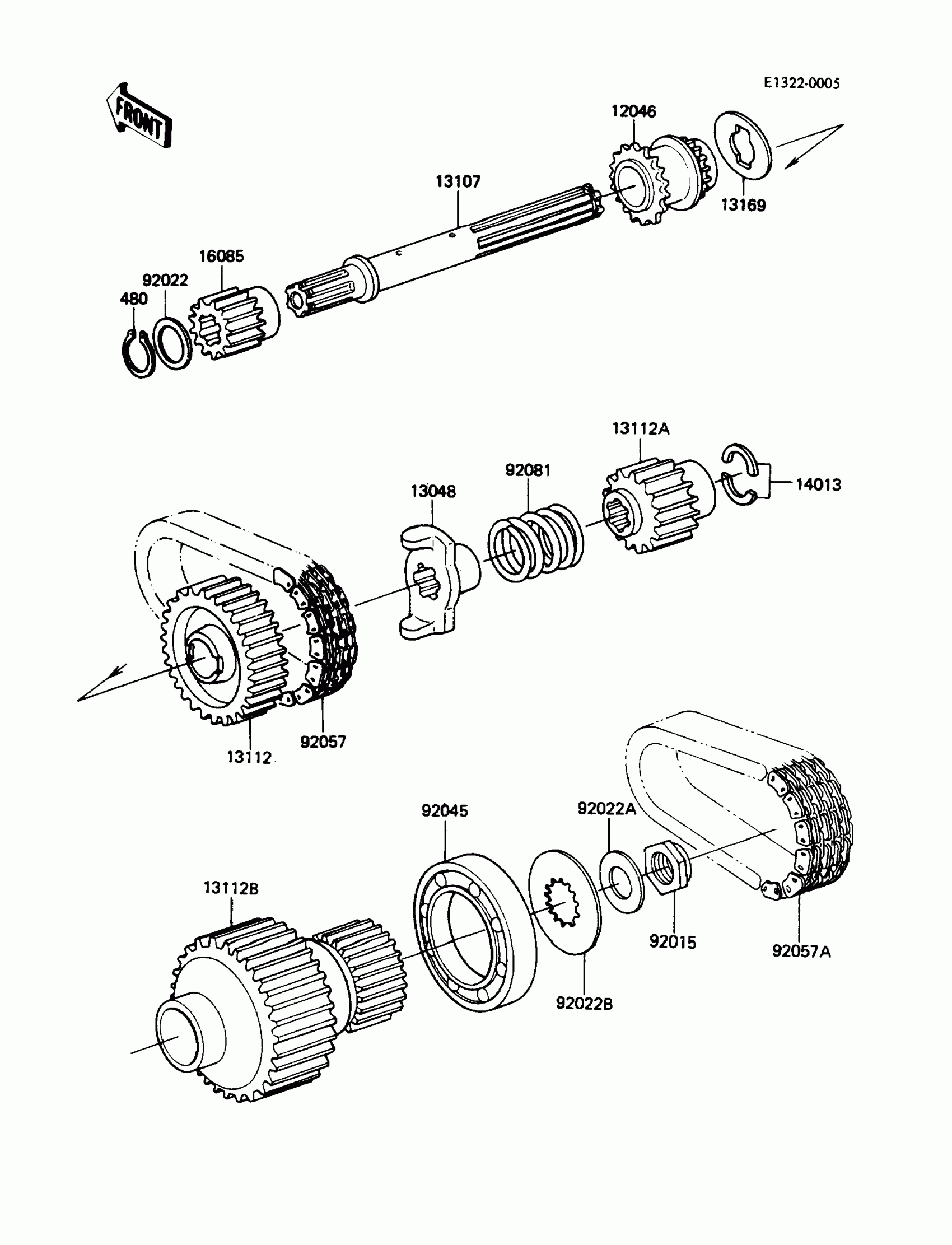 E1322-0005

FRONT

12046

13107

13169

16085

92022

480

13112A

92081

13048

14013

92057

13112

92045

92022A

13112B

92015

92057A

92022B