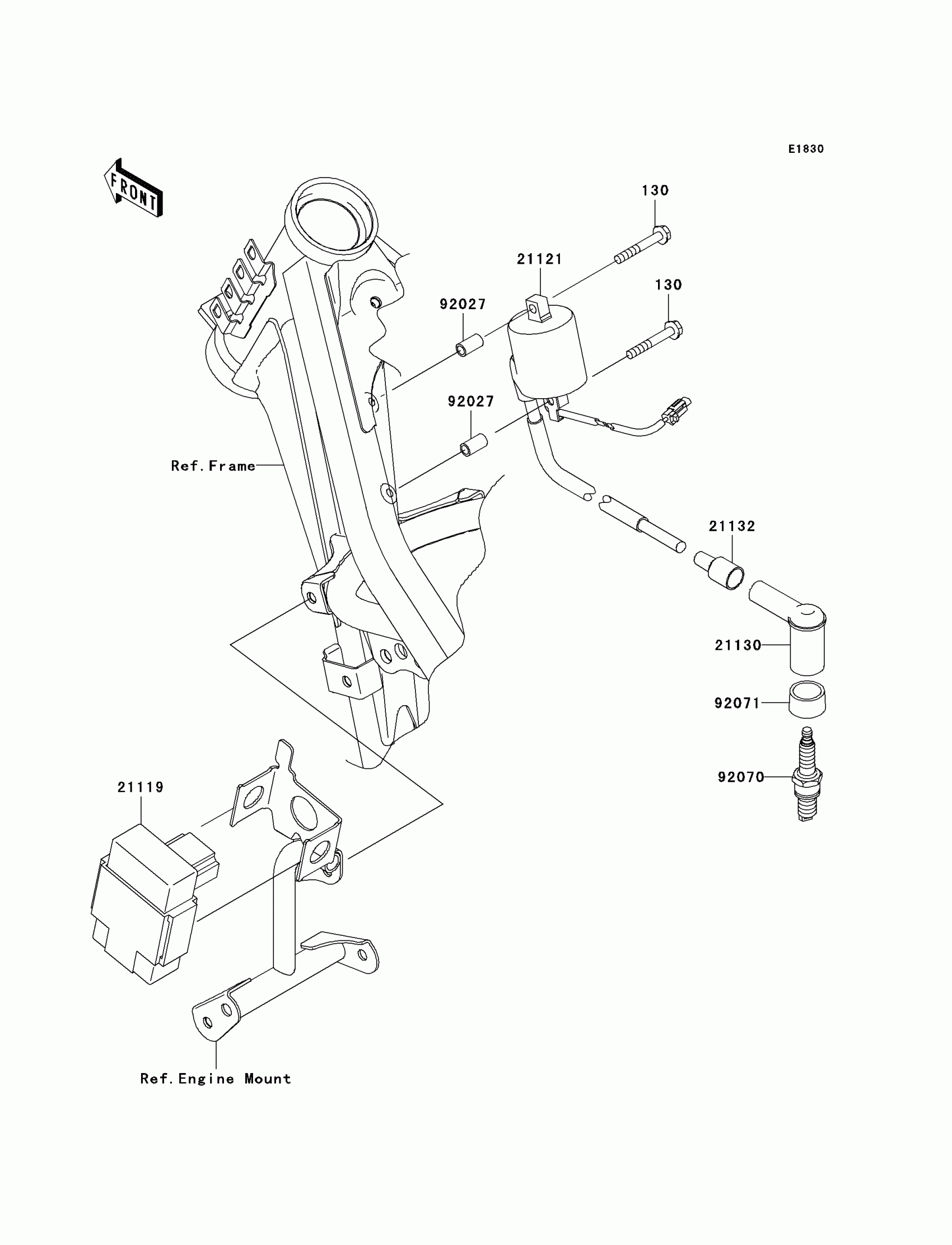 E1830

FRONT

130

21121

130

92027

92027

Ref.Frame

21132

21130

92071

92070

21119

Ref.Engine Mount