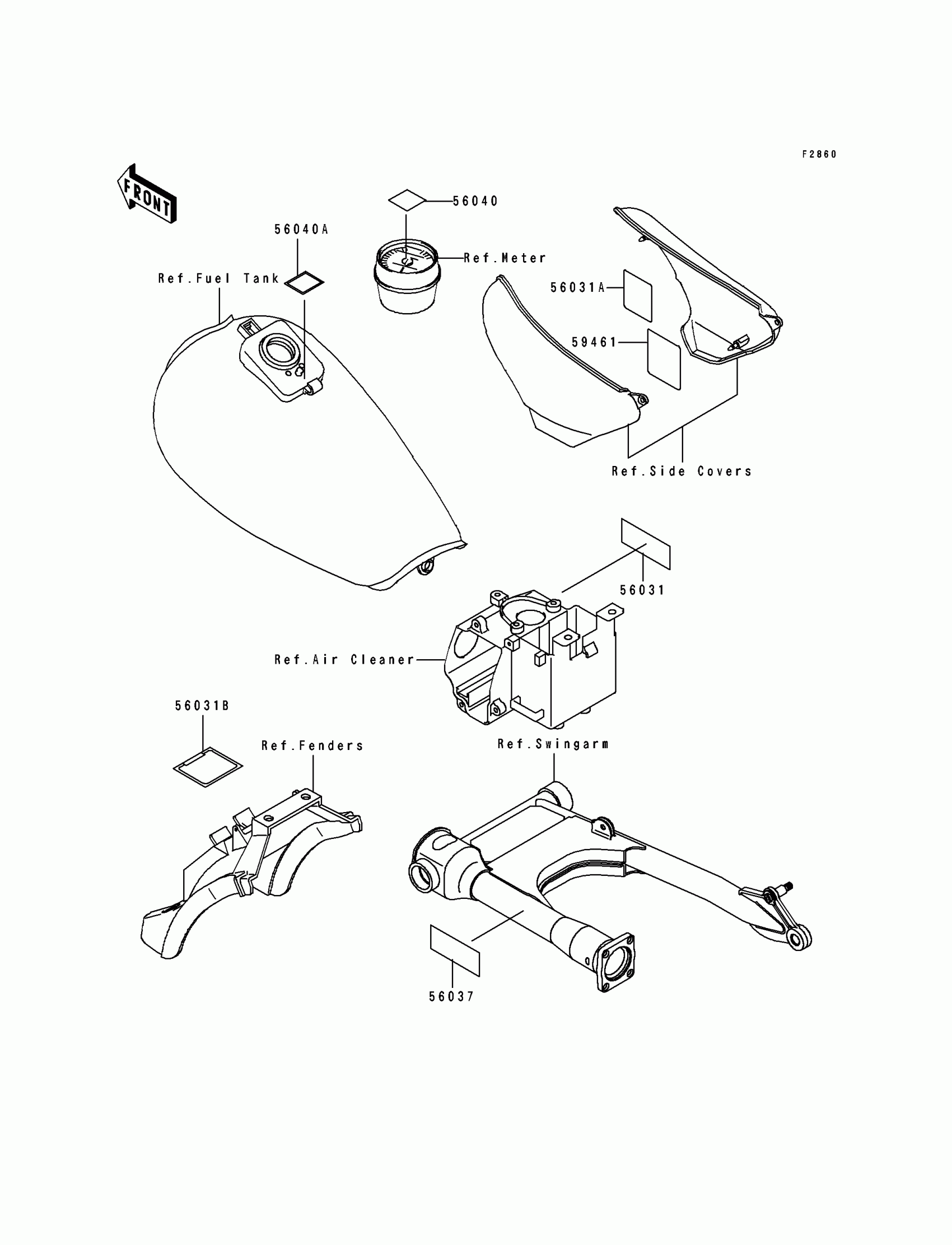 F2860

FRONT

56040

56040A

Ref.Meter

Ref.Fuel Tank

56031A

59461

Ref.Side Covers

56031

Ref.Air Cleaner

56031B

Ref.Fenders

Ref.Swingarm

56037