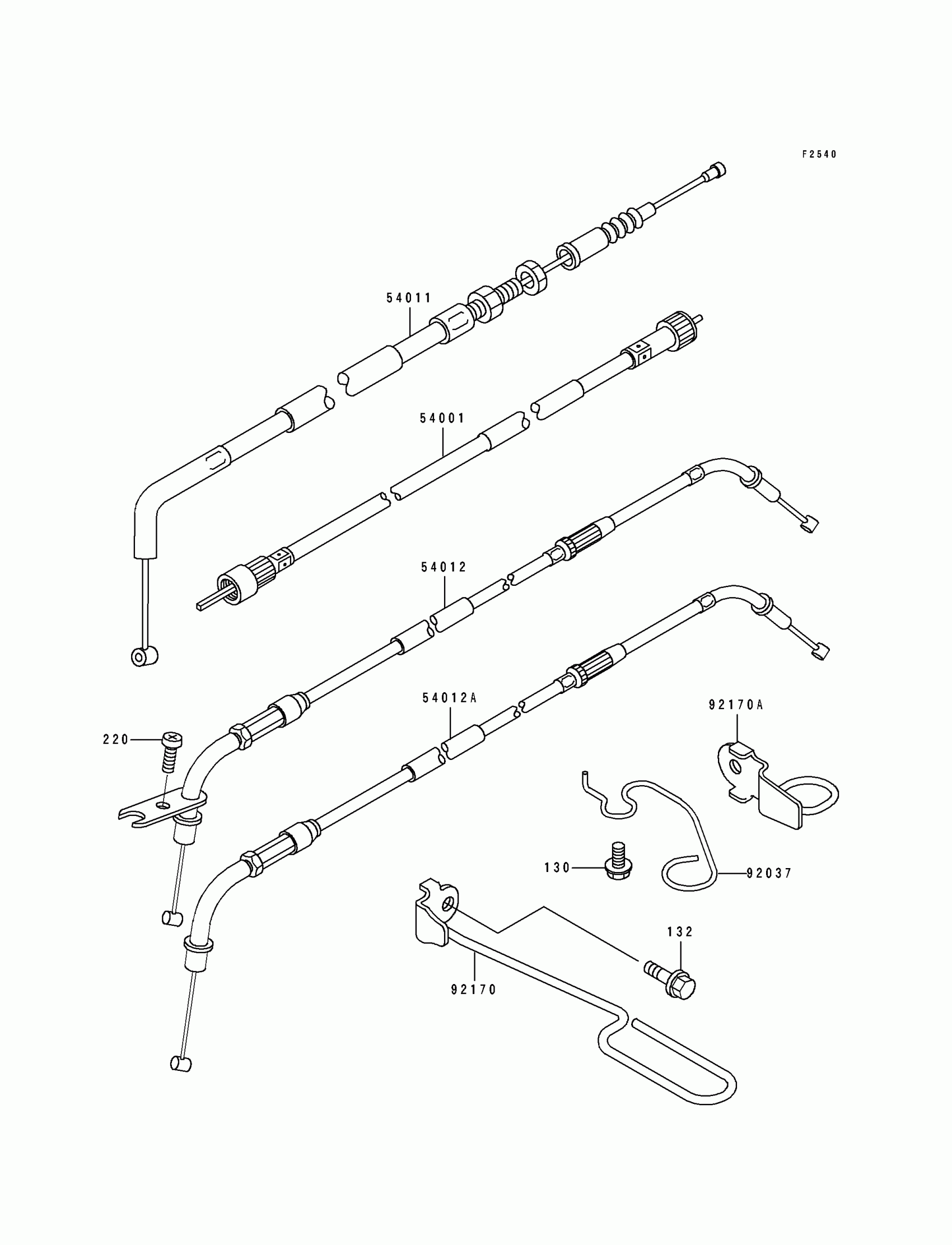 F2540

54011

54001

54012

54012A

92170A

220

130

92037

132

92170