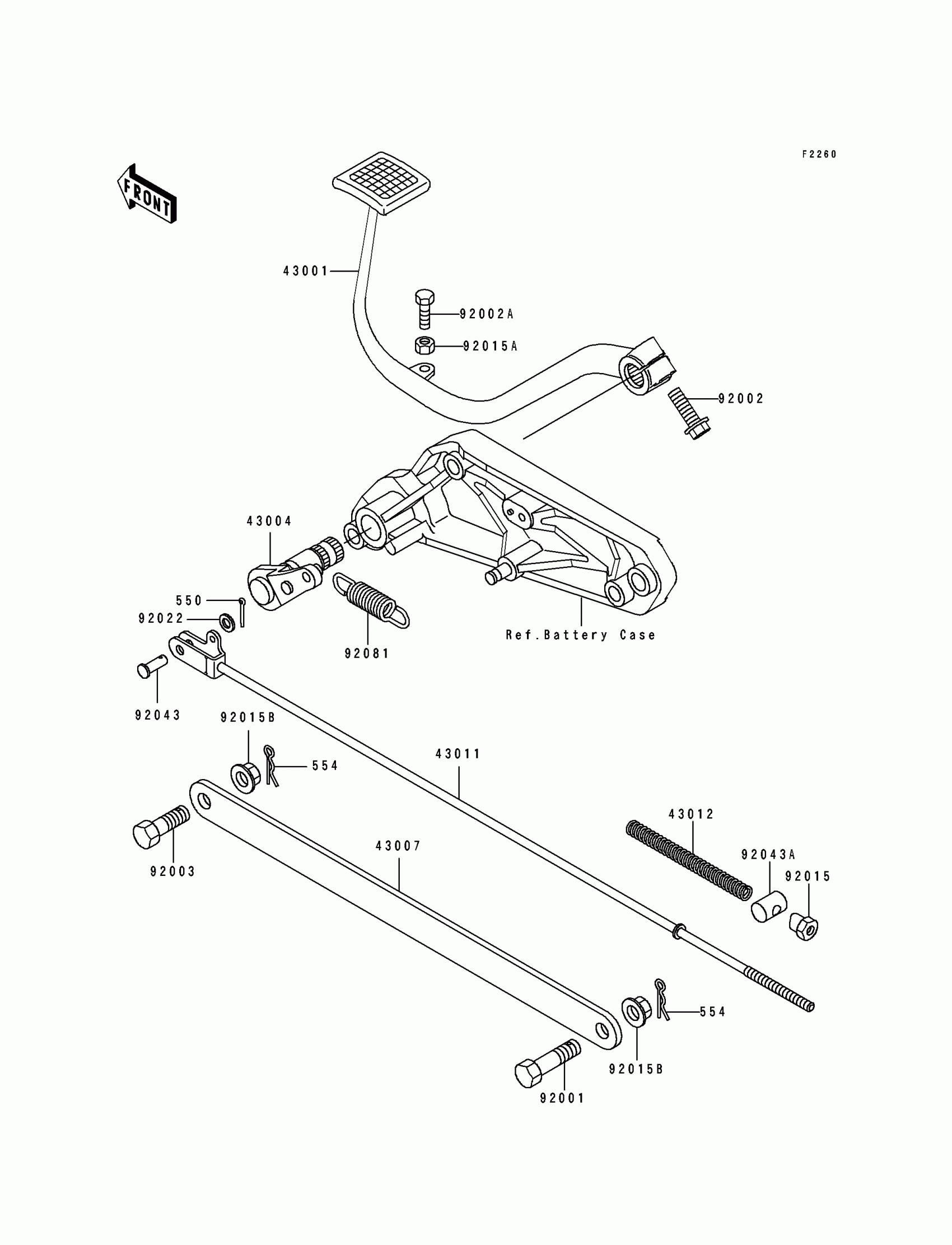 F2260

FRONT

43001

92002A

92015A

92002

43004

550

92022

92081

Ref.Battery Case

92043

92015B

554

43011

43012

92043A

92015

92003

43007

554

92015B

92001