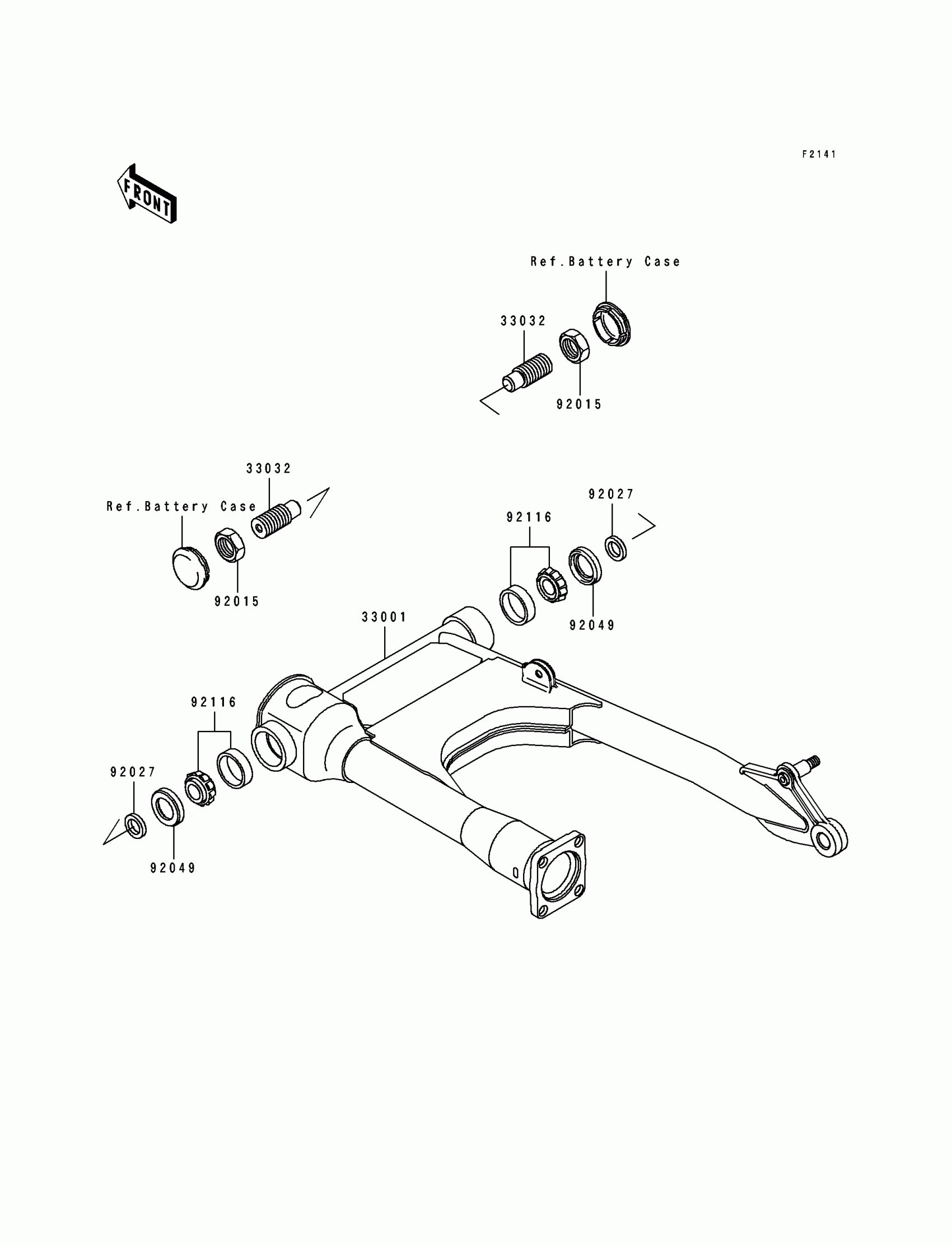 F2141

FRONT

Ref.Battery Case

33032

92015

33032

Ref.Battery Case

92015

92027

92116

92049

33001

92116

92027

92049