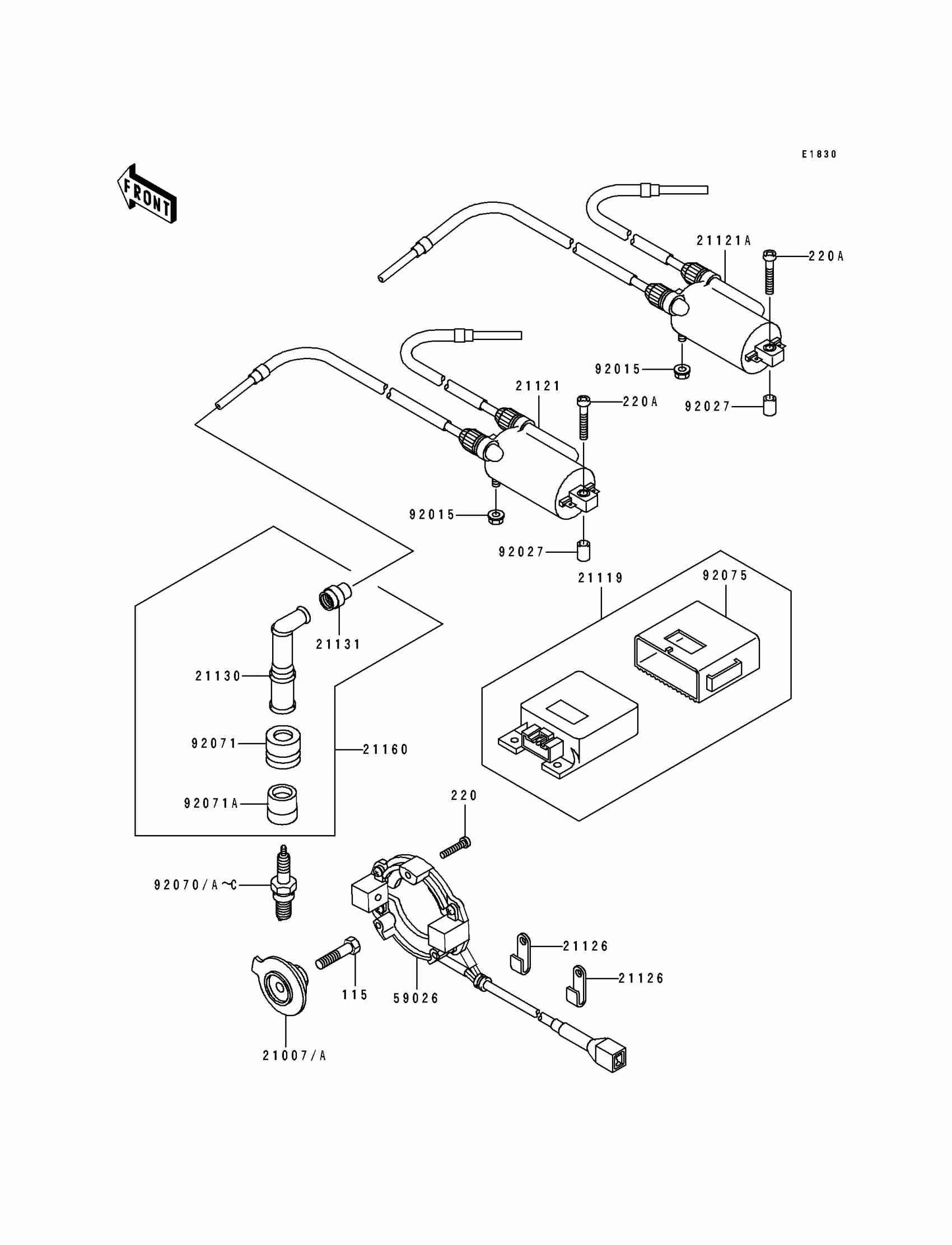 E1830

FRONT

21121A
220A
92015
92027
21121
220A
92015
92027
21119
92075
21131
21130
92071
21160
92071A
220
92070/A~C
21126
21126
115
59026
21007/A